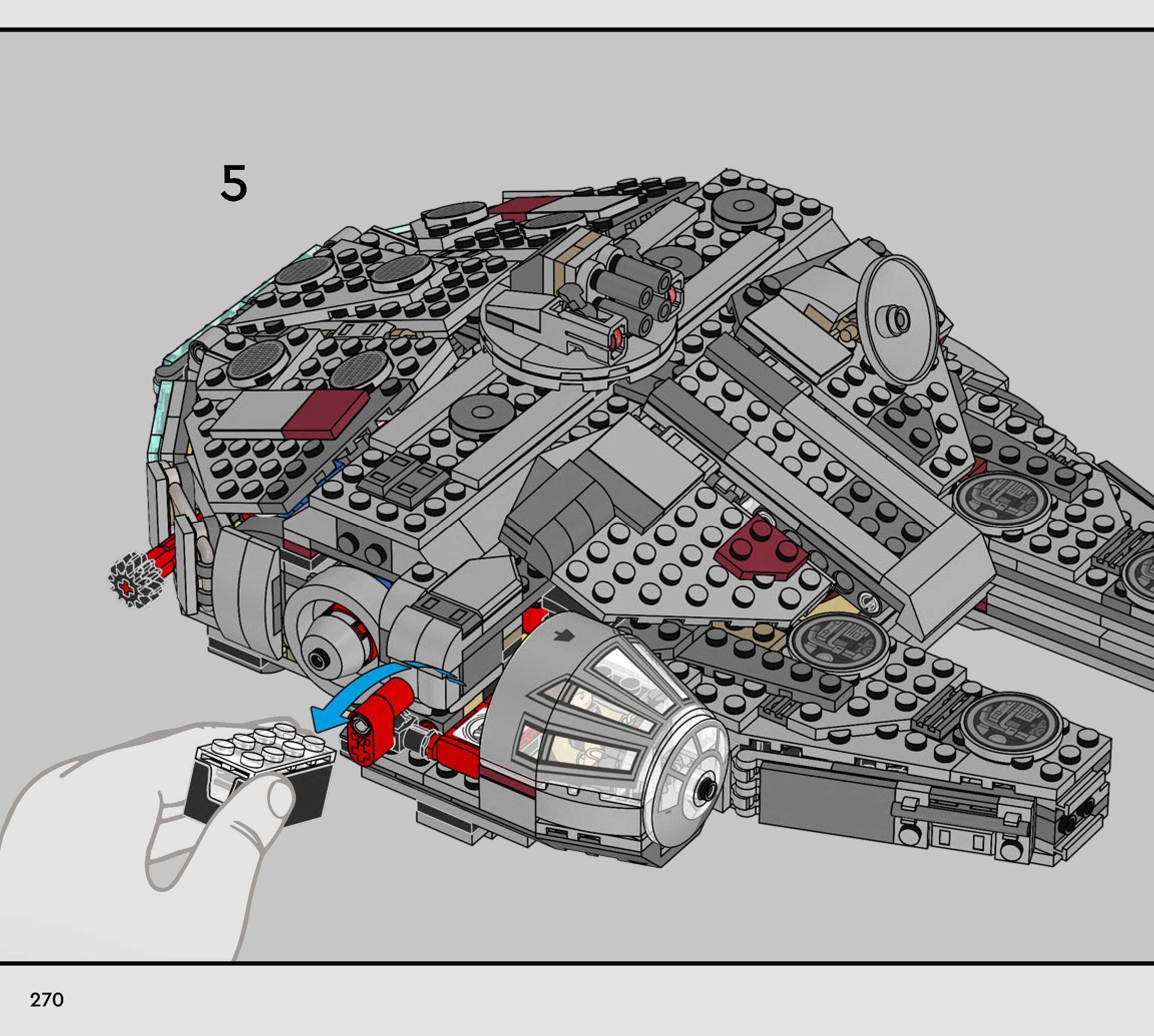 5

270