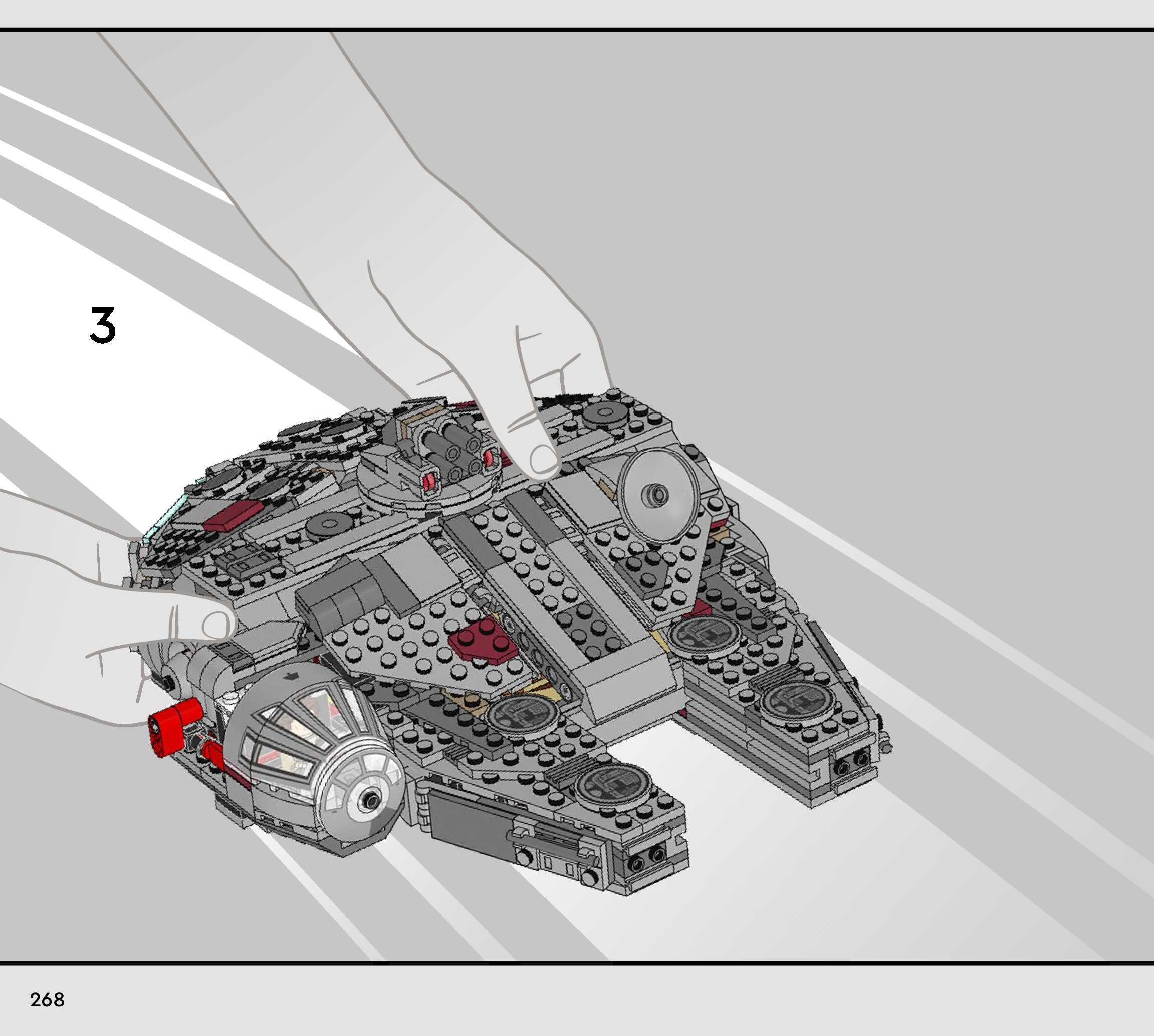 3

268