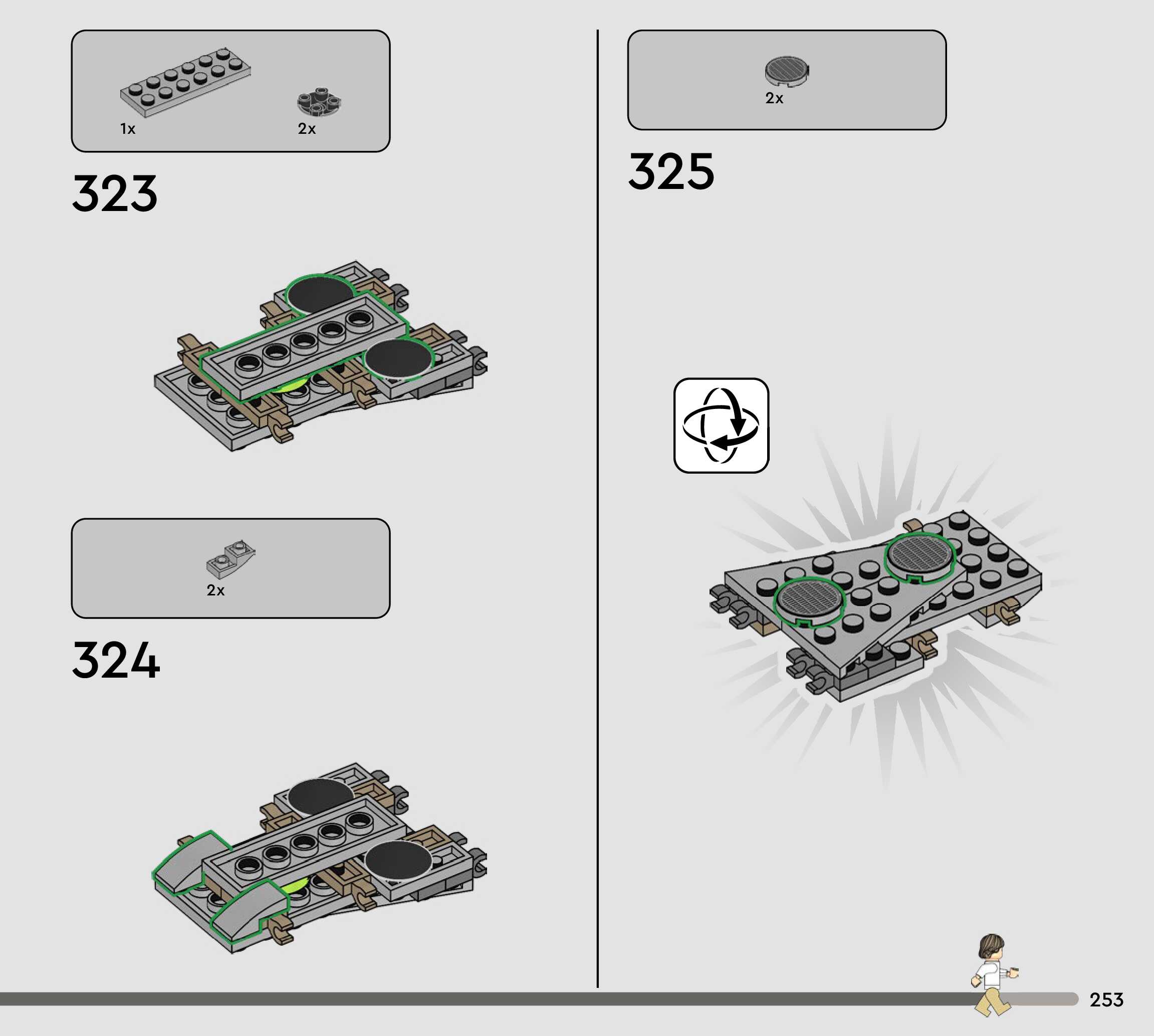 1x
2x

323

2x

324

2x

325

253