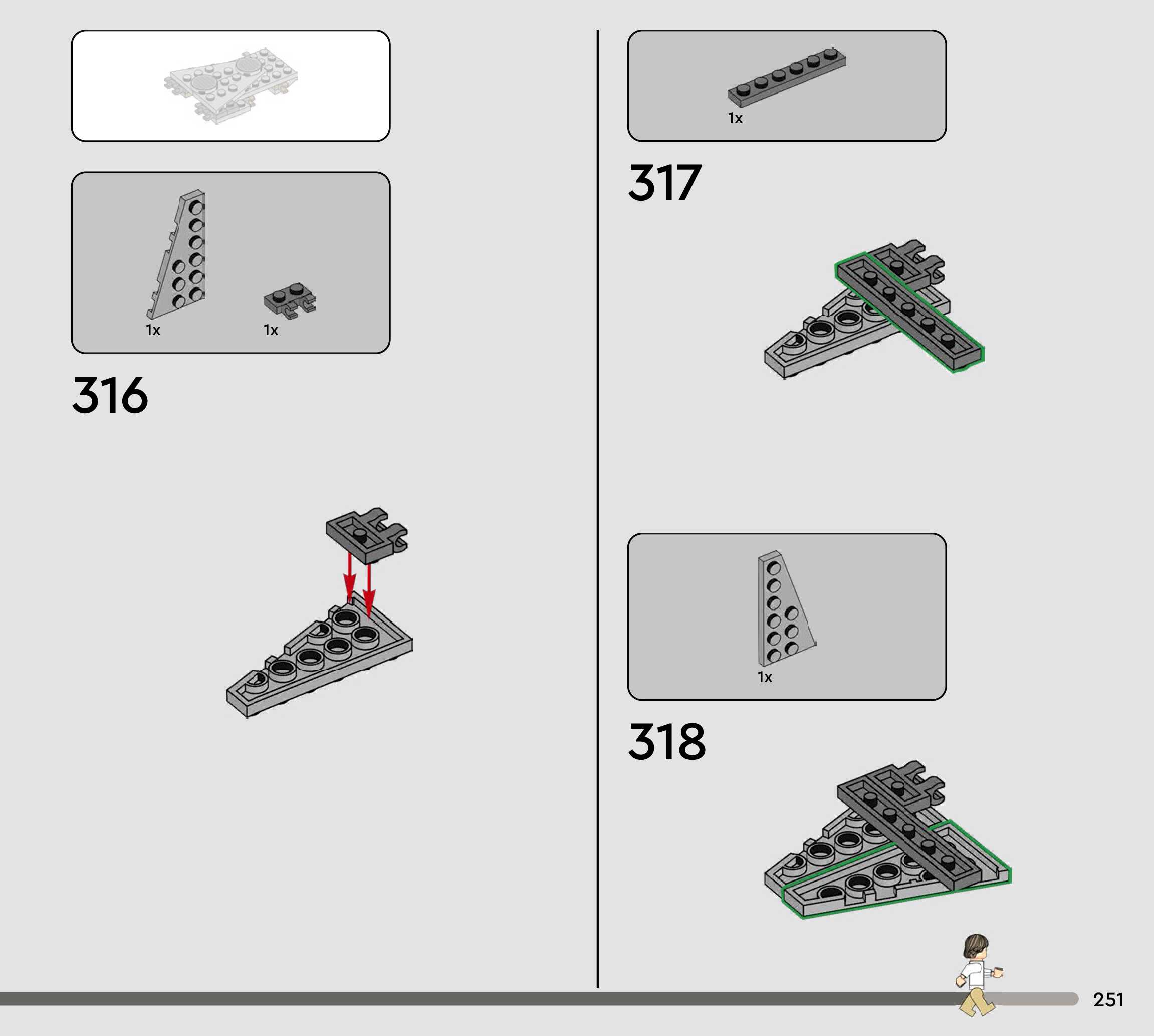 1x 1x

316

1x

317

1x

318

251