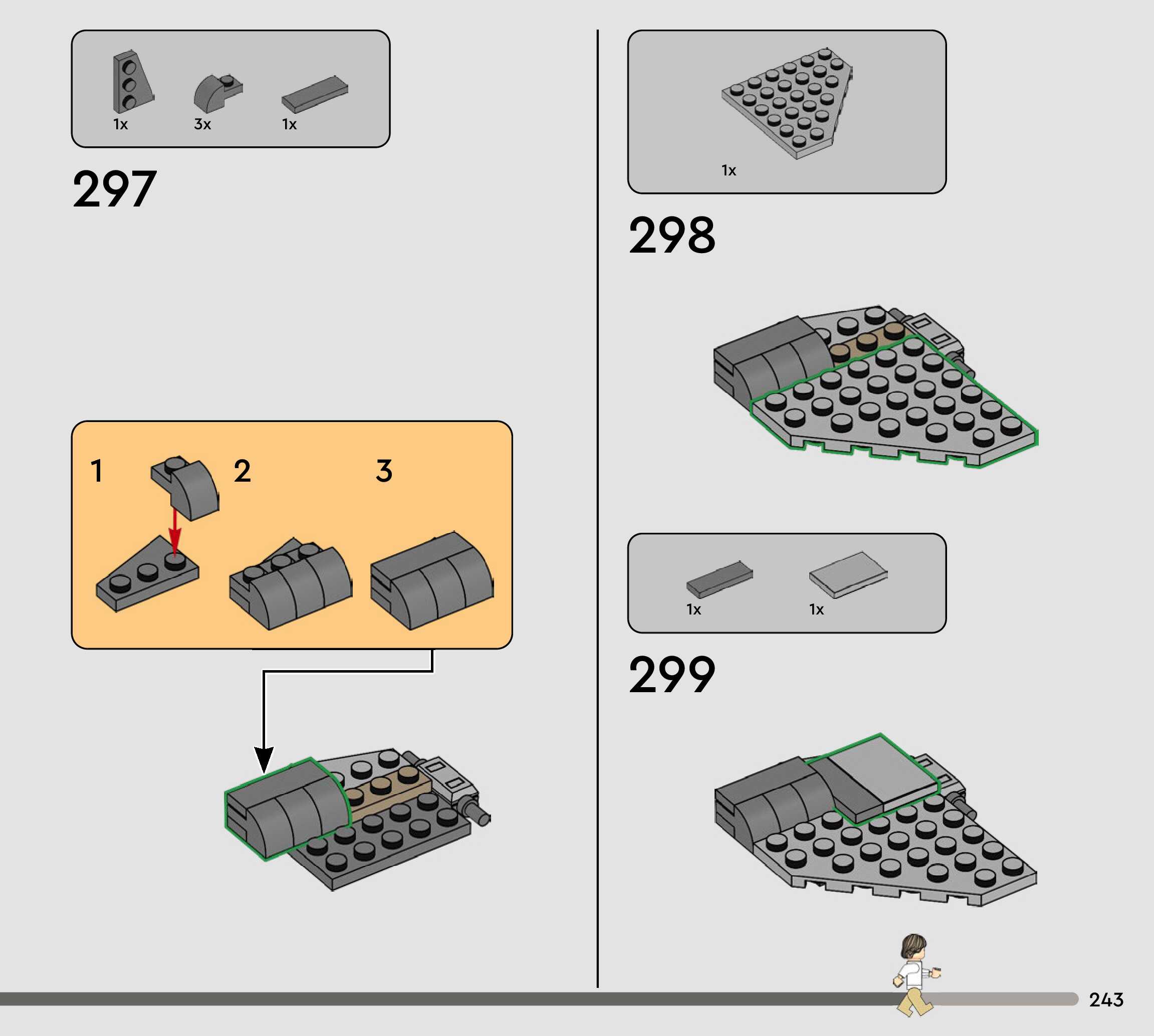 1x 3x 1x

297

1 2 3

1x

298

1x 1x

299

243