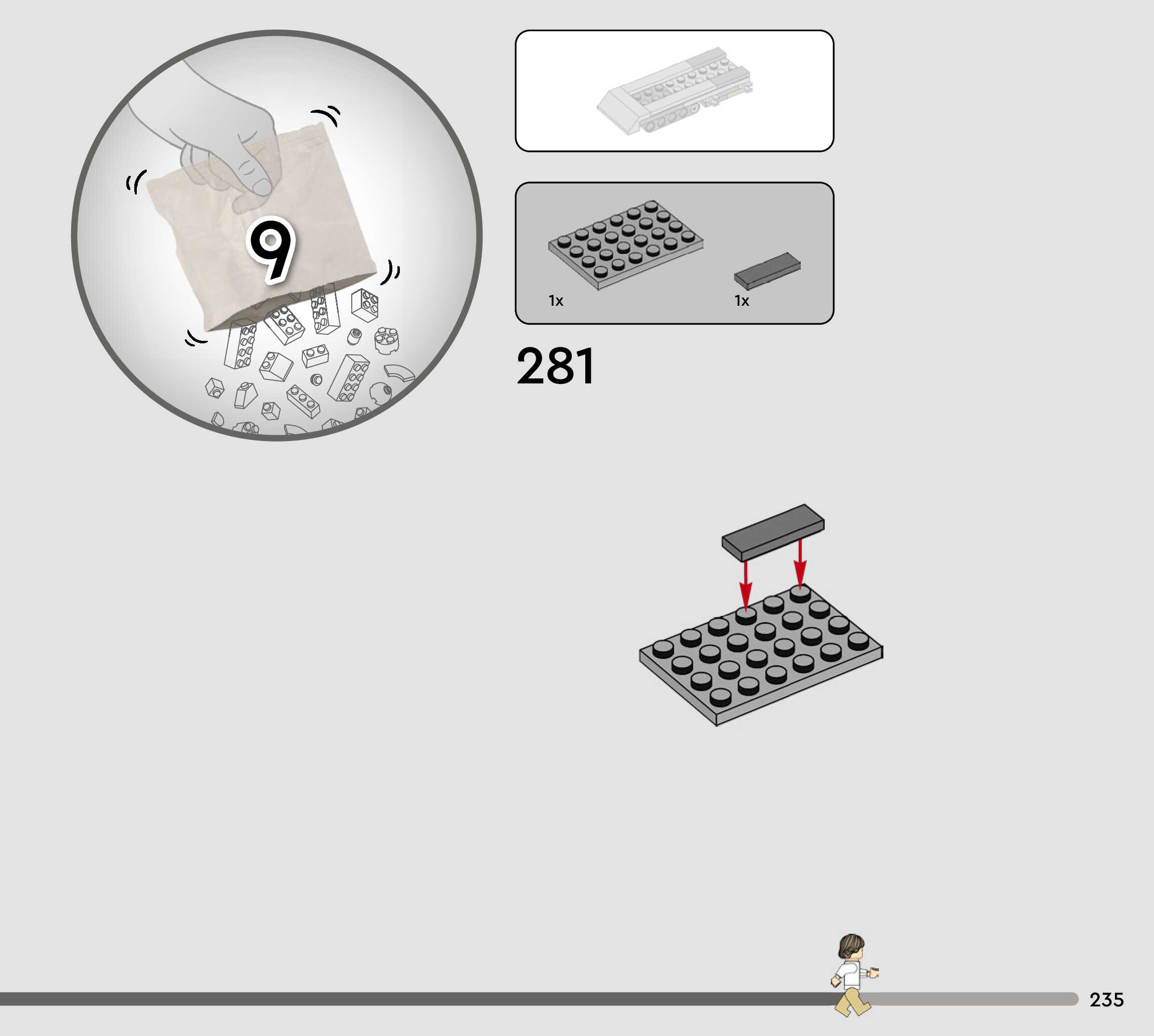 9

1x

1x

281

235