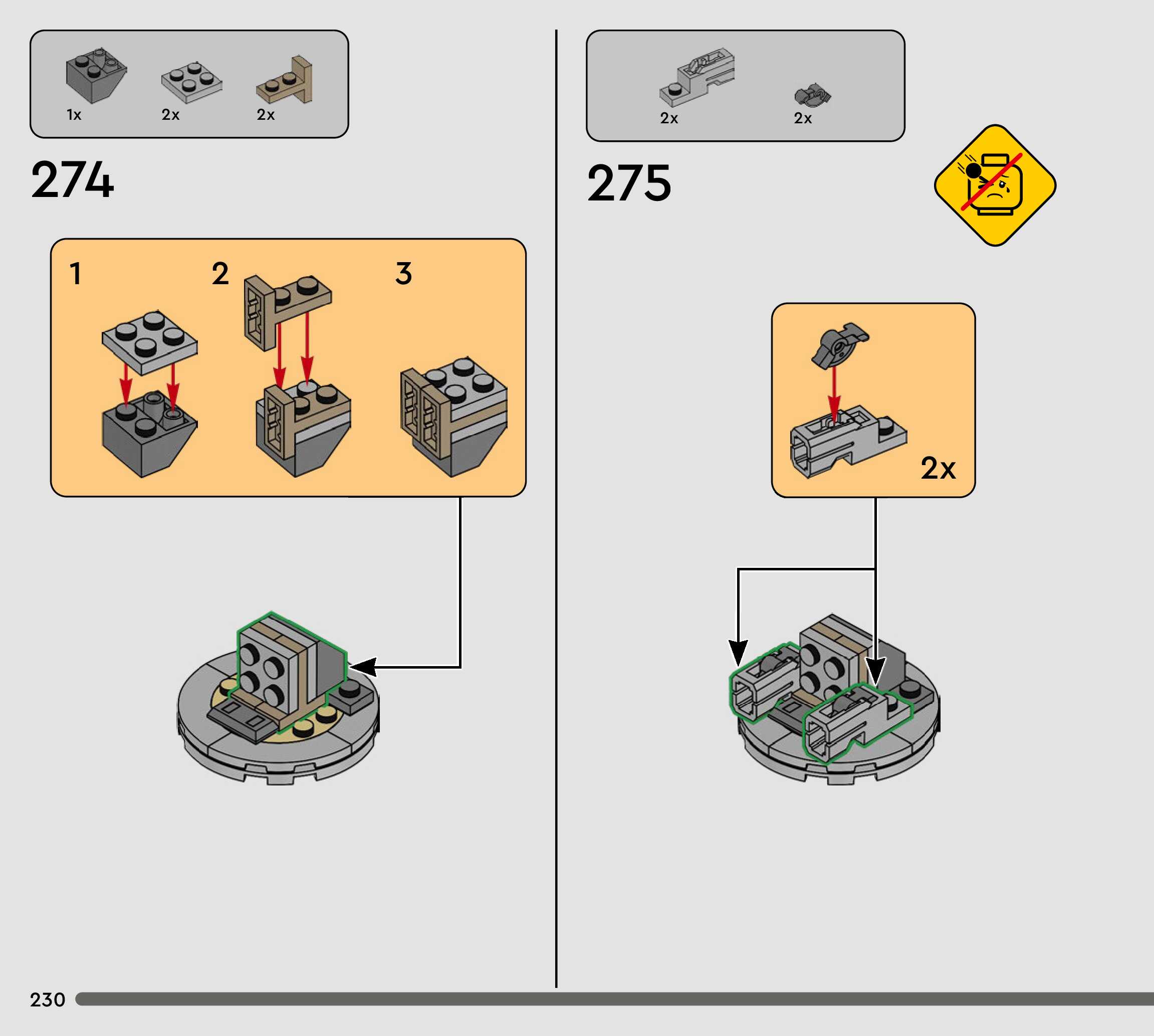 1x 2x 2x

274

1 2 3

2x 2x

275

2x

230