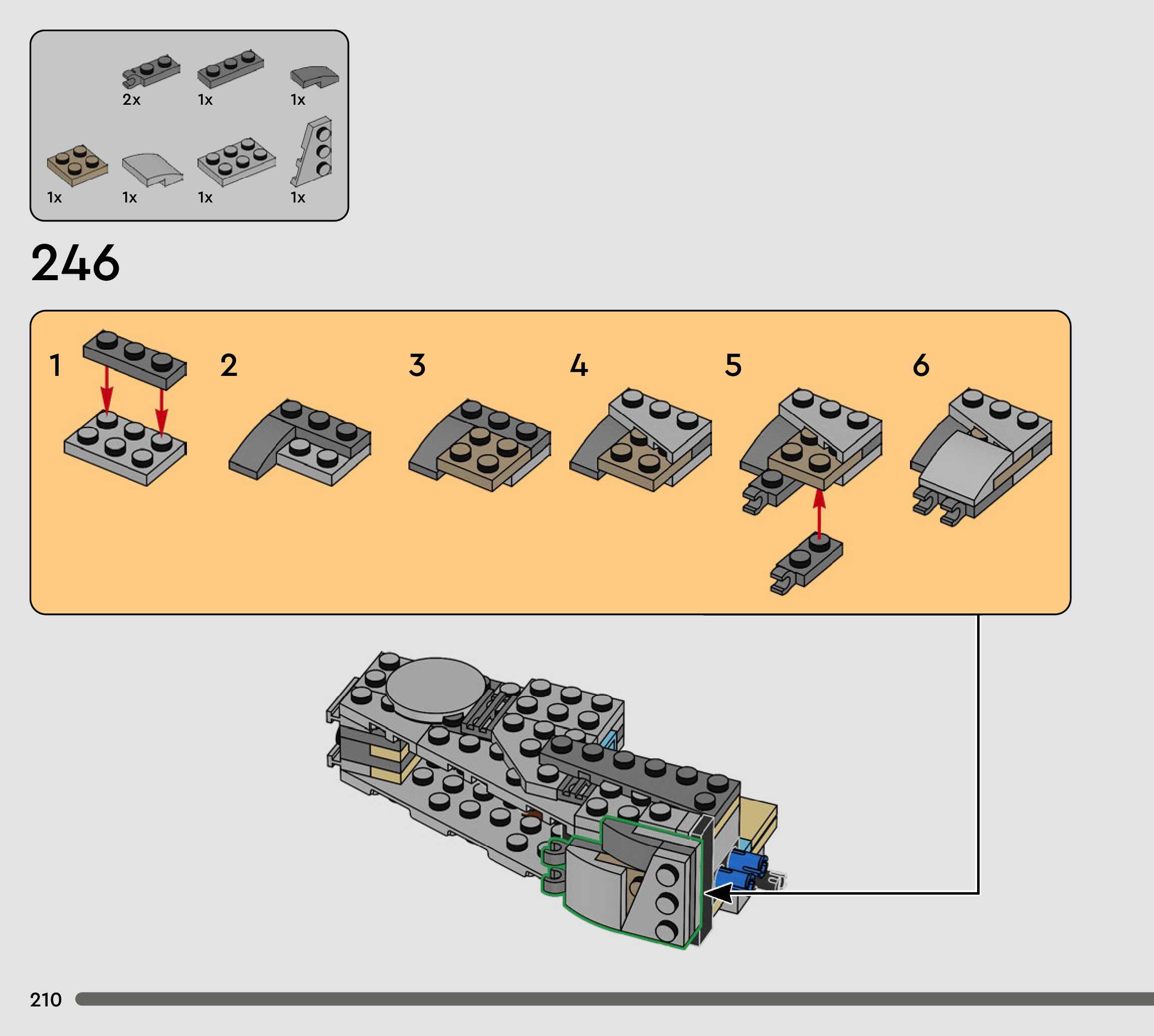 2x 1x 1x

1x 1x 1x 1x

246

1 2 3 4 5 6

210