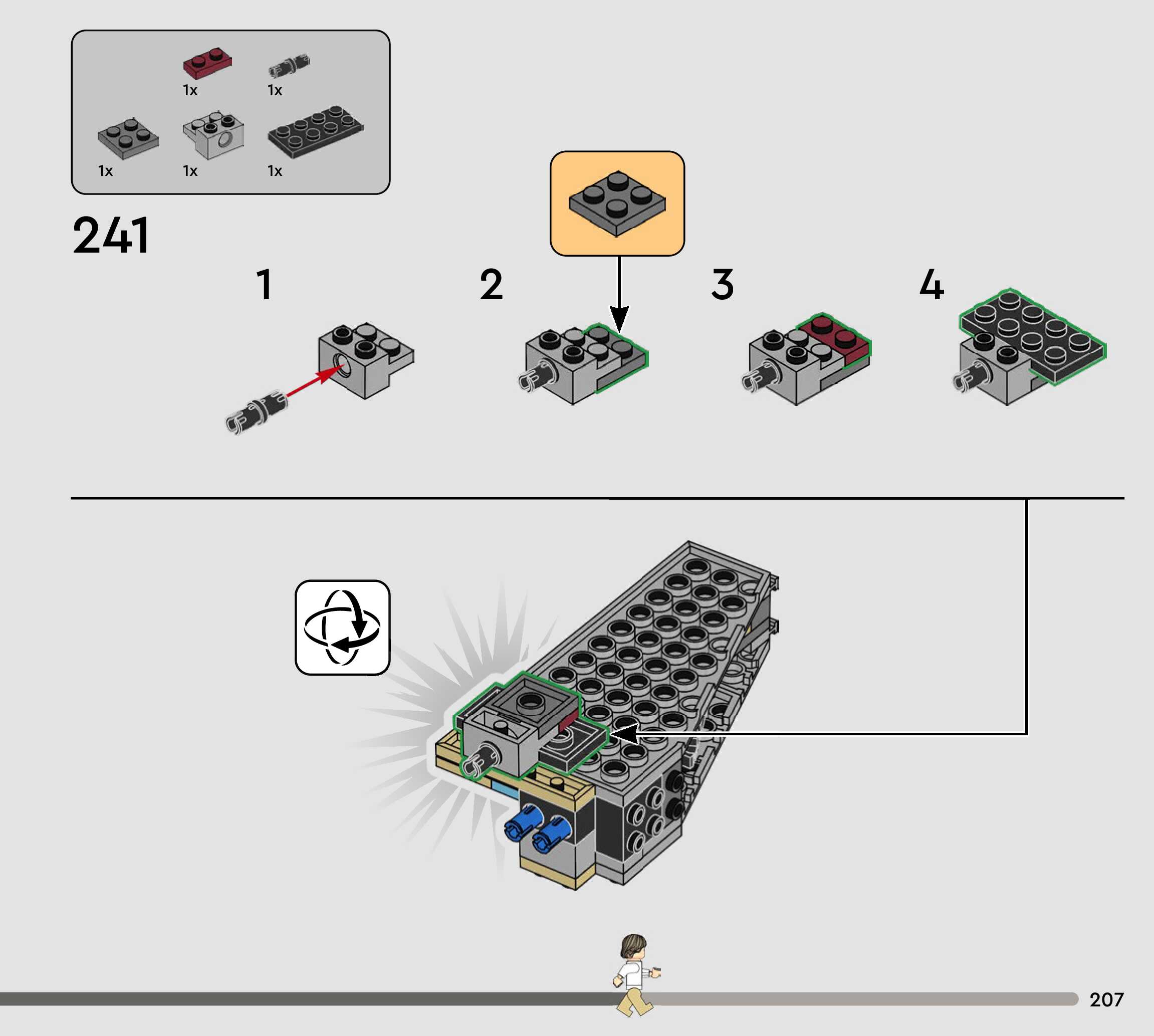 1x 1x
1x 1x 1x

241

1

2

3

4

207