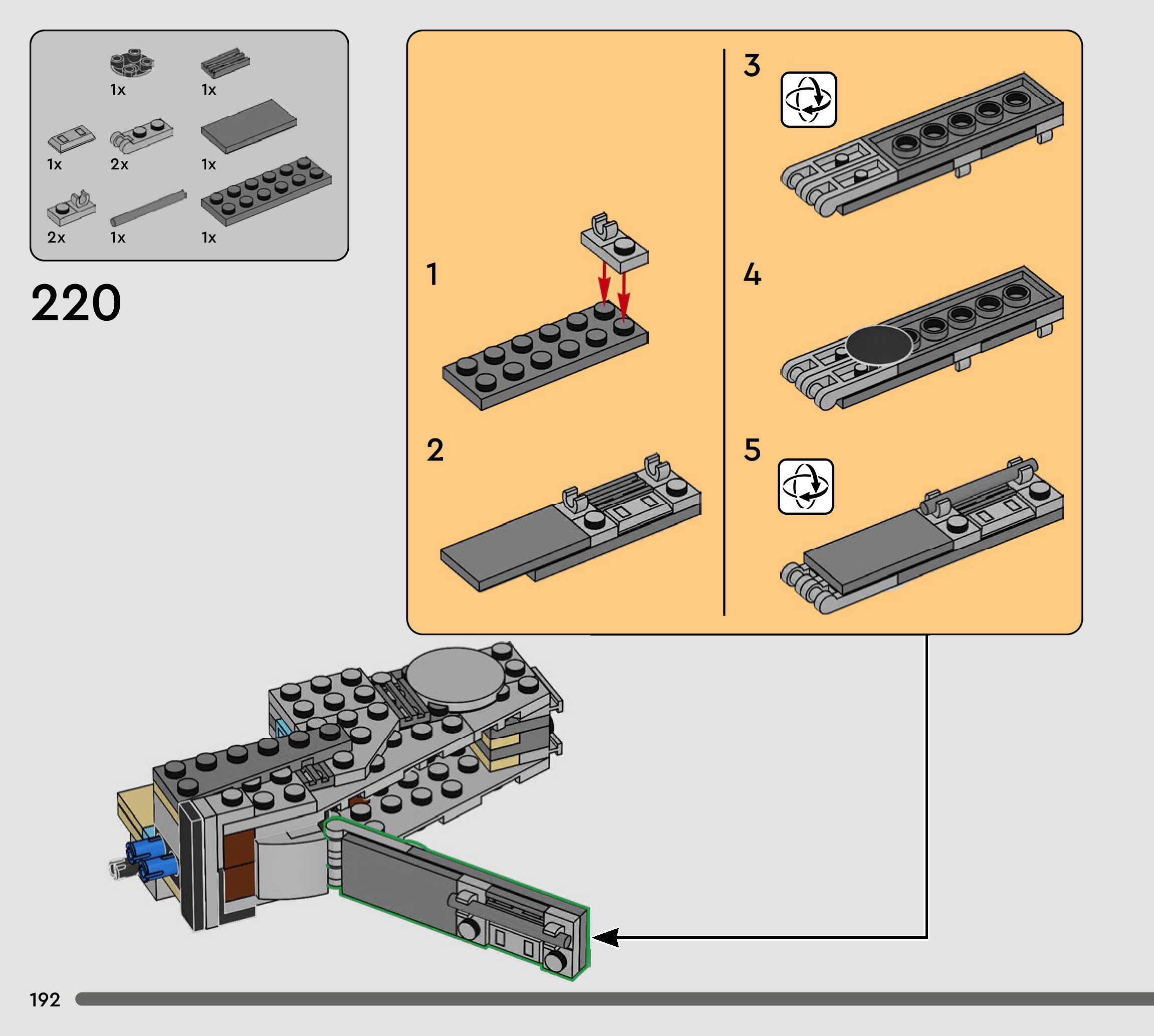 1x 1x
1x 2x 1x
2x 1x 1x

220

1

2

3

4

5

192