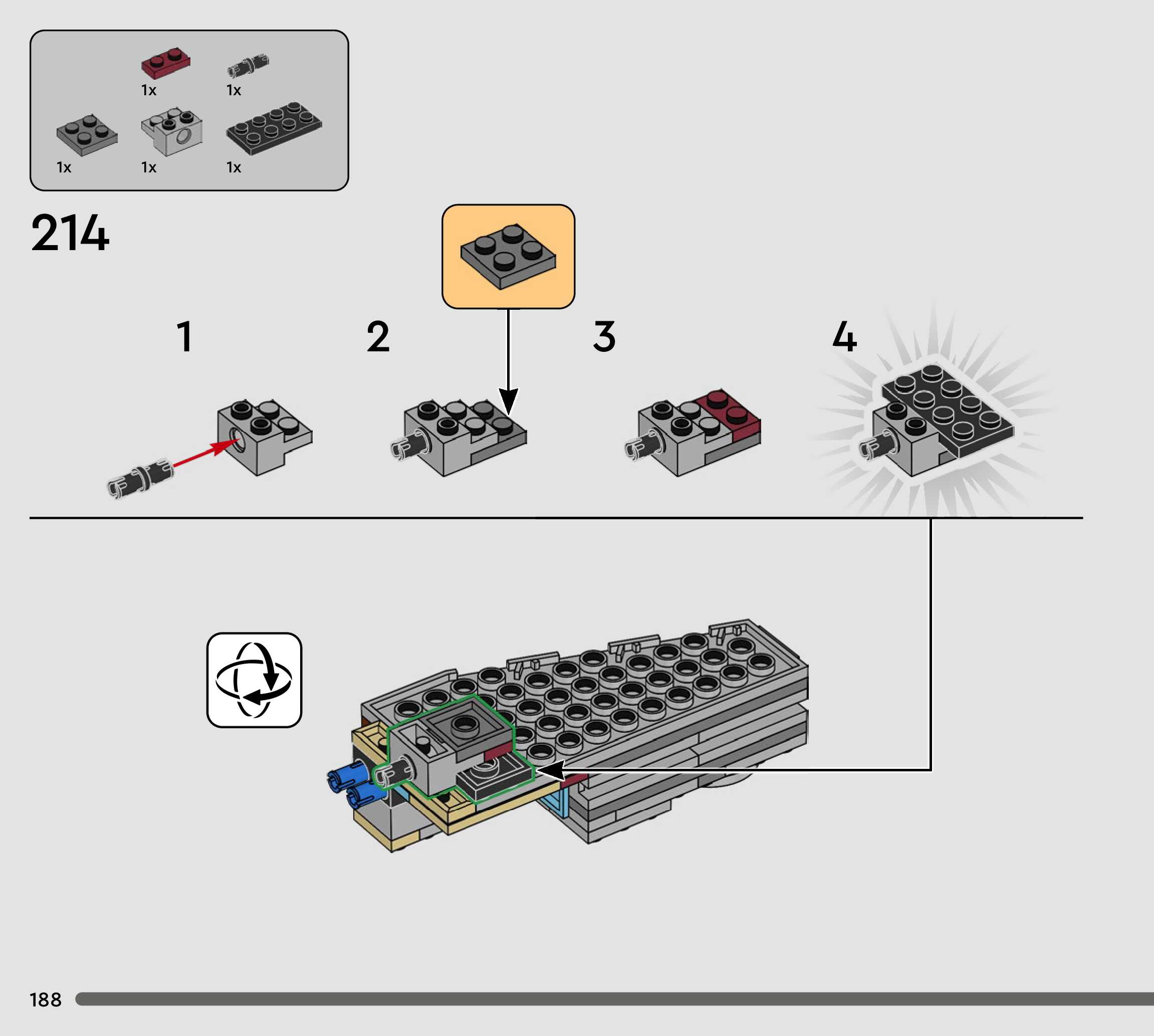 1x 1x

1x 1x 1x

214

1

2

3

4

188