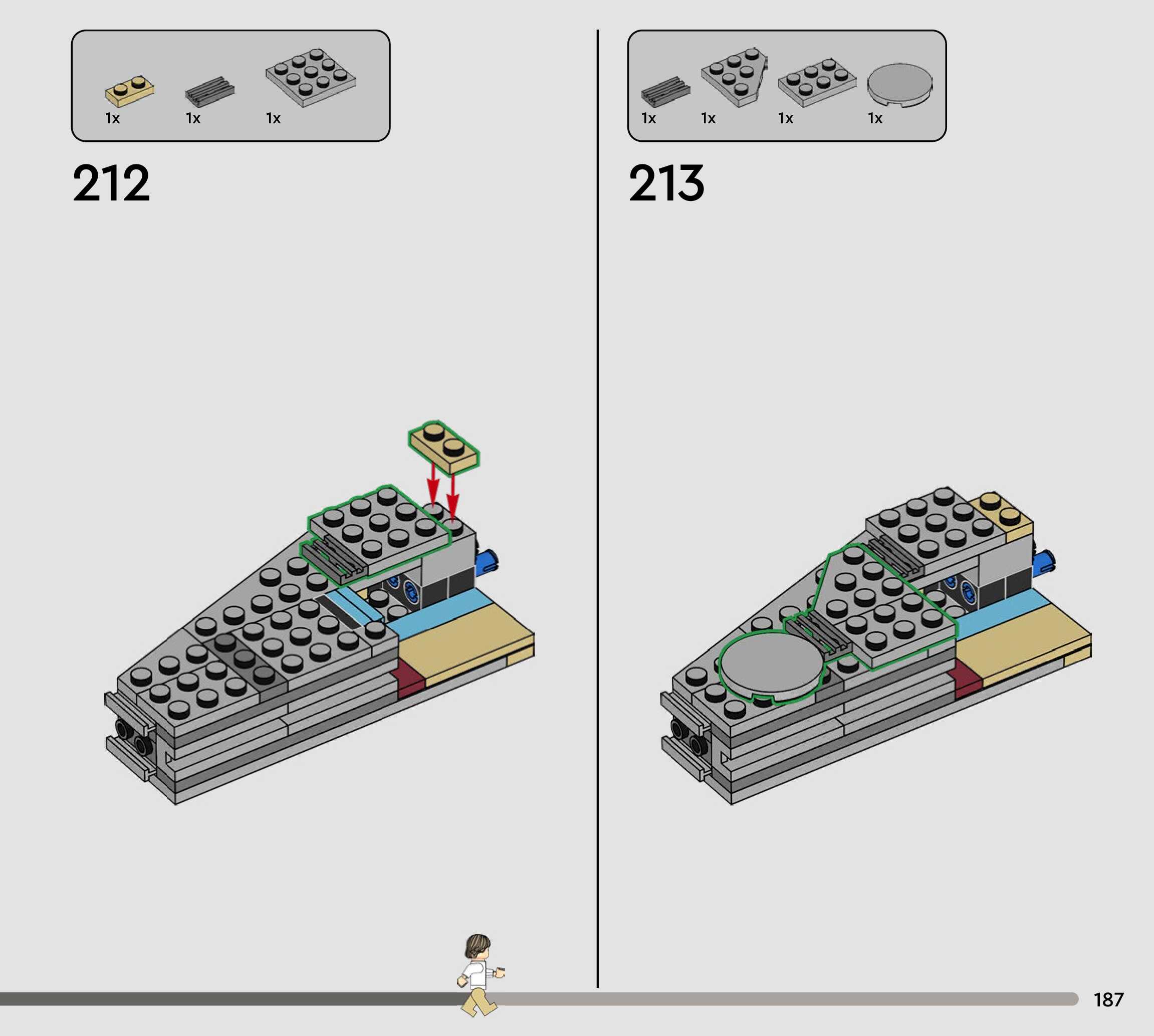 1x 1x 1x

212

1x 1x 1x 1x

213

187