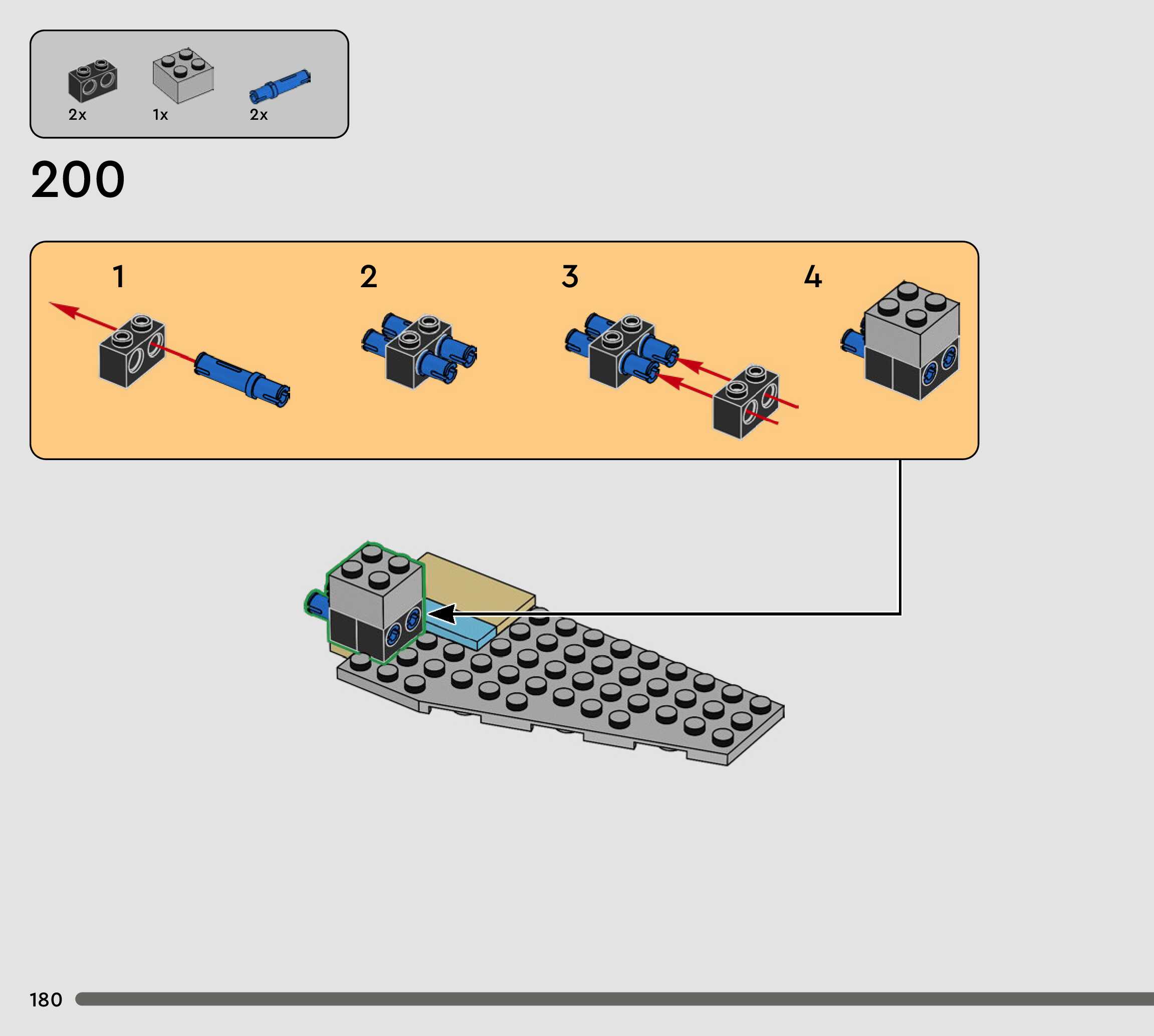 2x
1x
2x

200

1
2
3
4

180