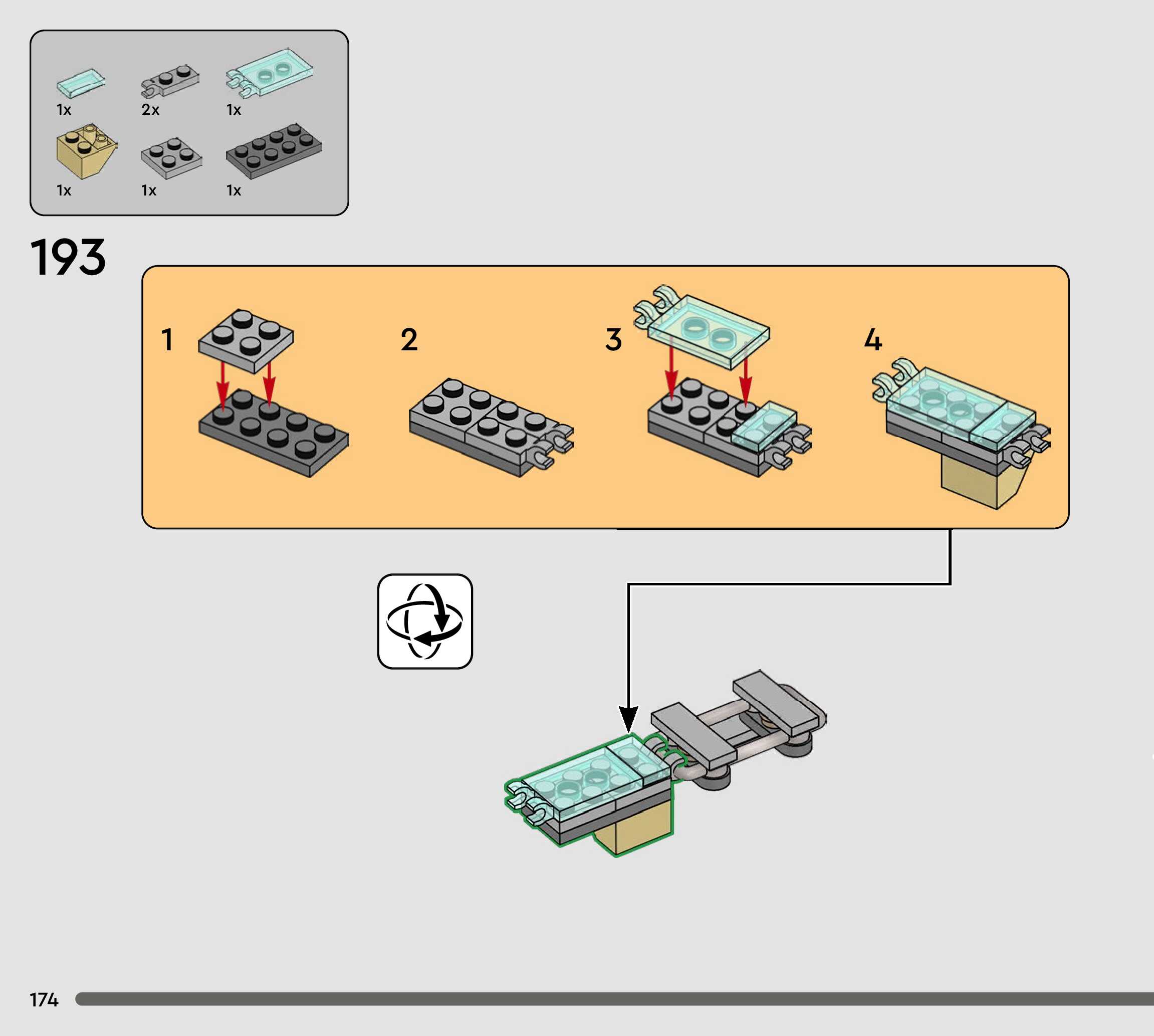 1x 2x 1x
1x 1x 1x

193

1

2

3

4

174