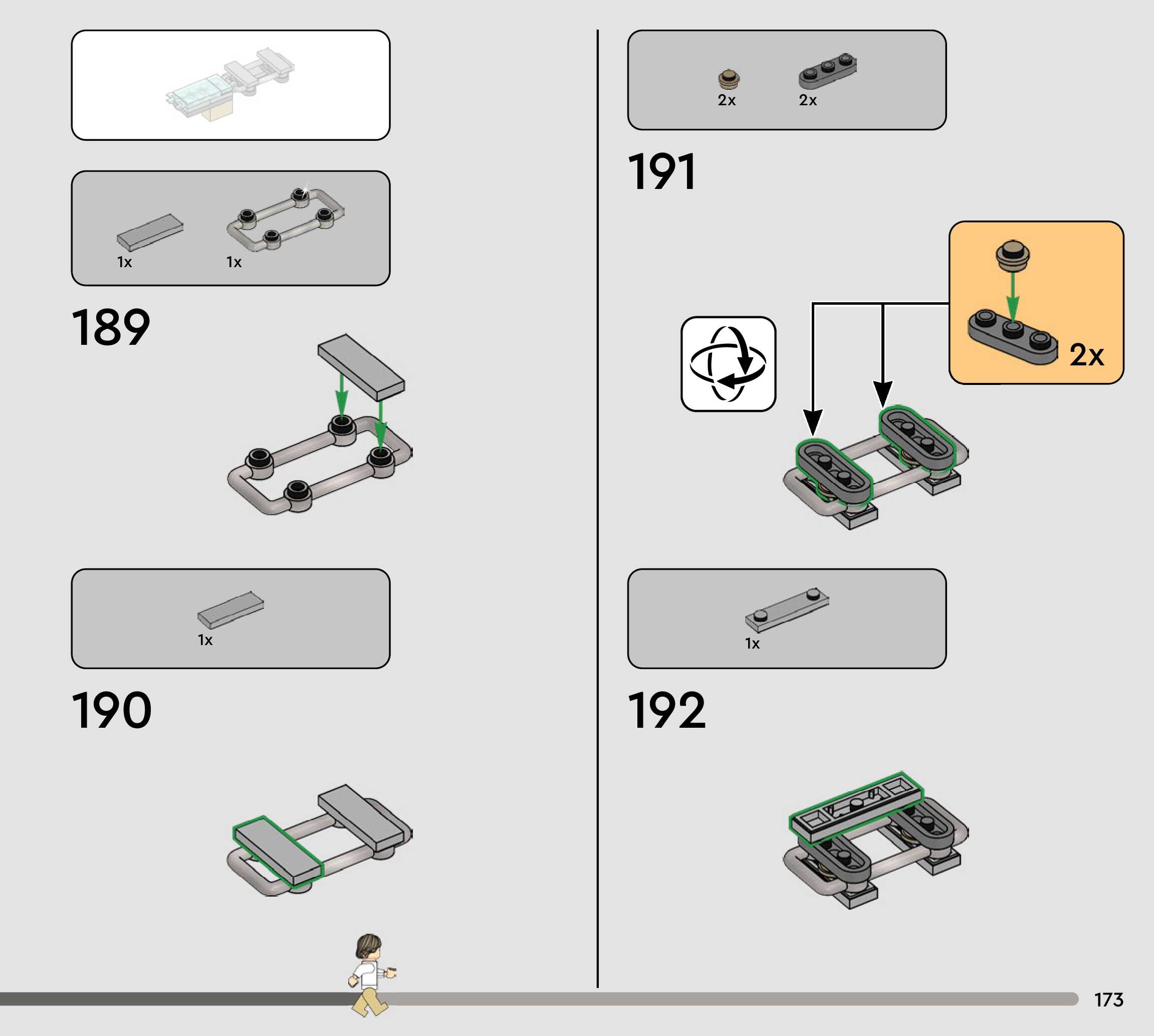 1x
1x

189

1x

190

2x
2x

191

2x

1x

192

173