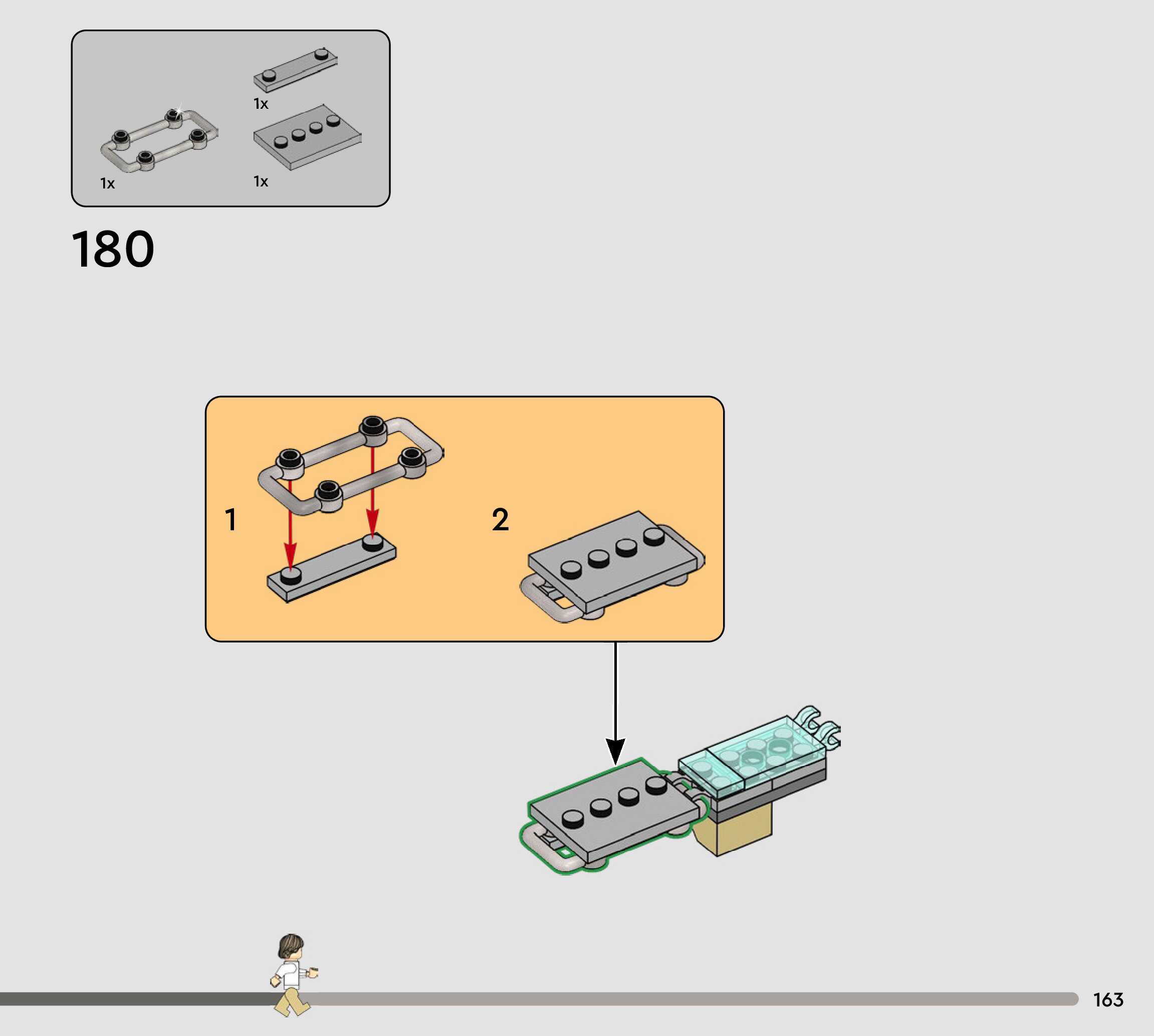 1x

1x

1x

180

1

2

163