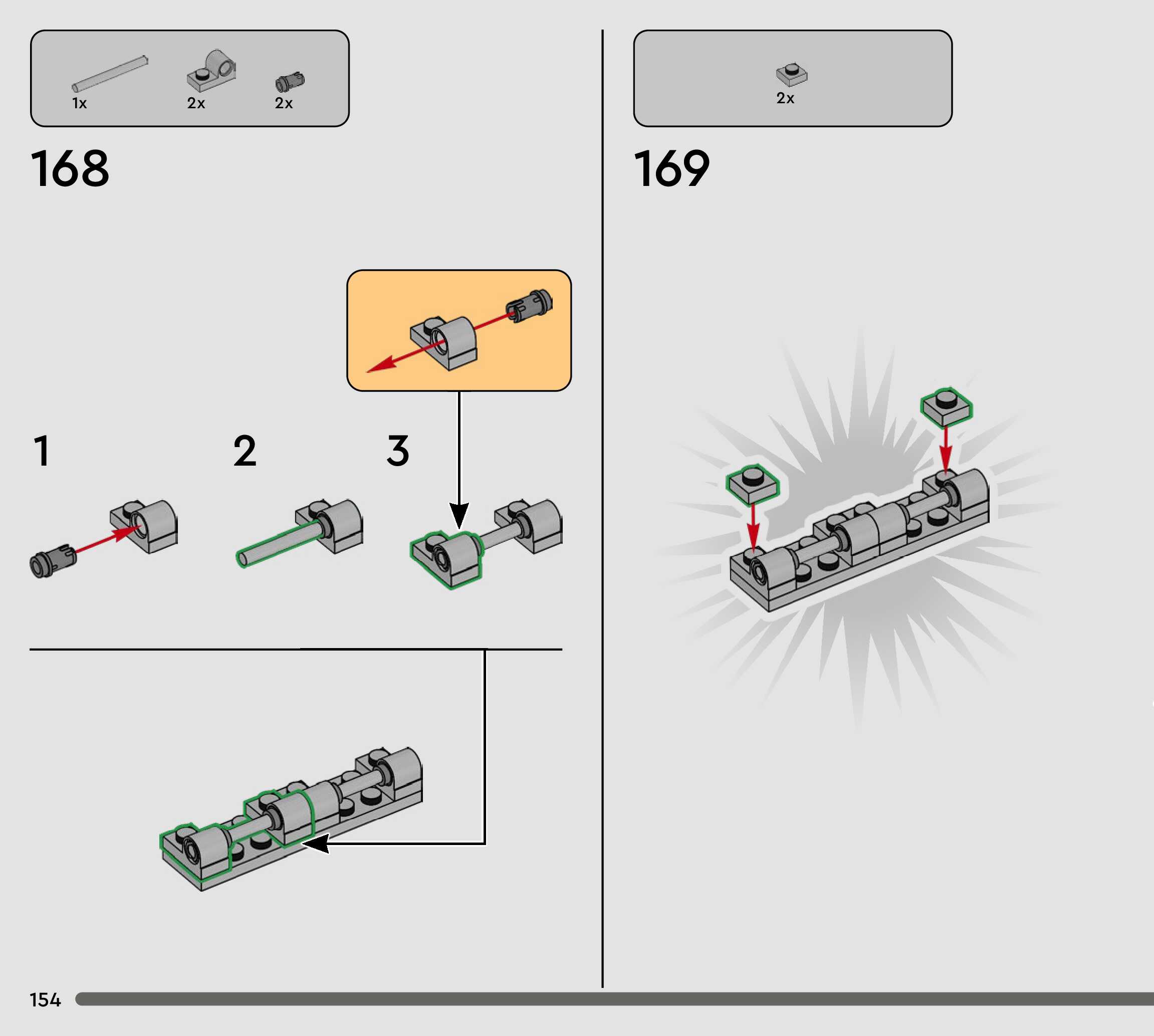 1x 2x 2x

168

1

2

3

2x

169

154