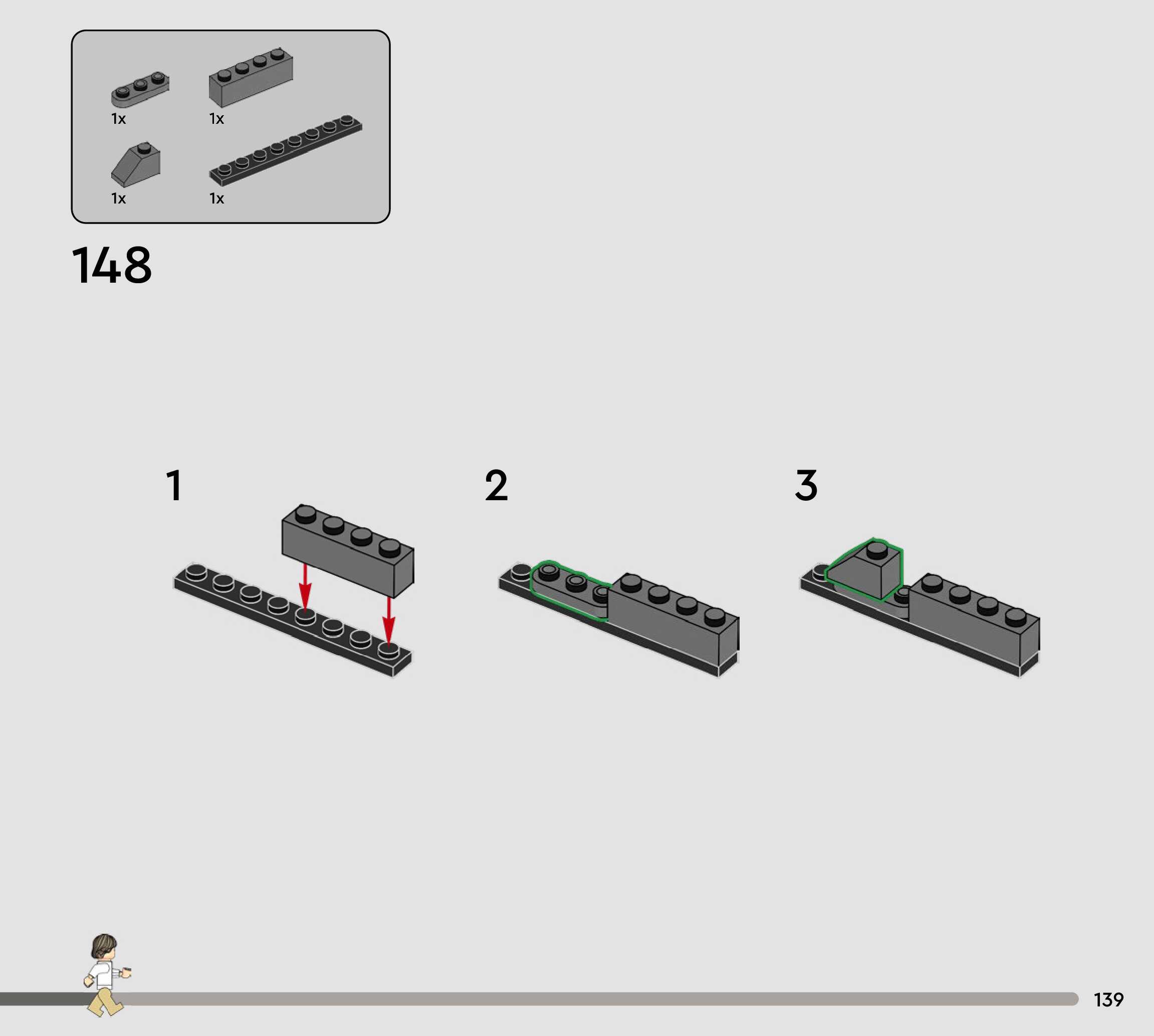 1x
1x
1x
1x

148

1

2

3

139