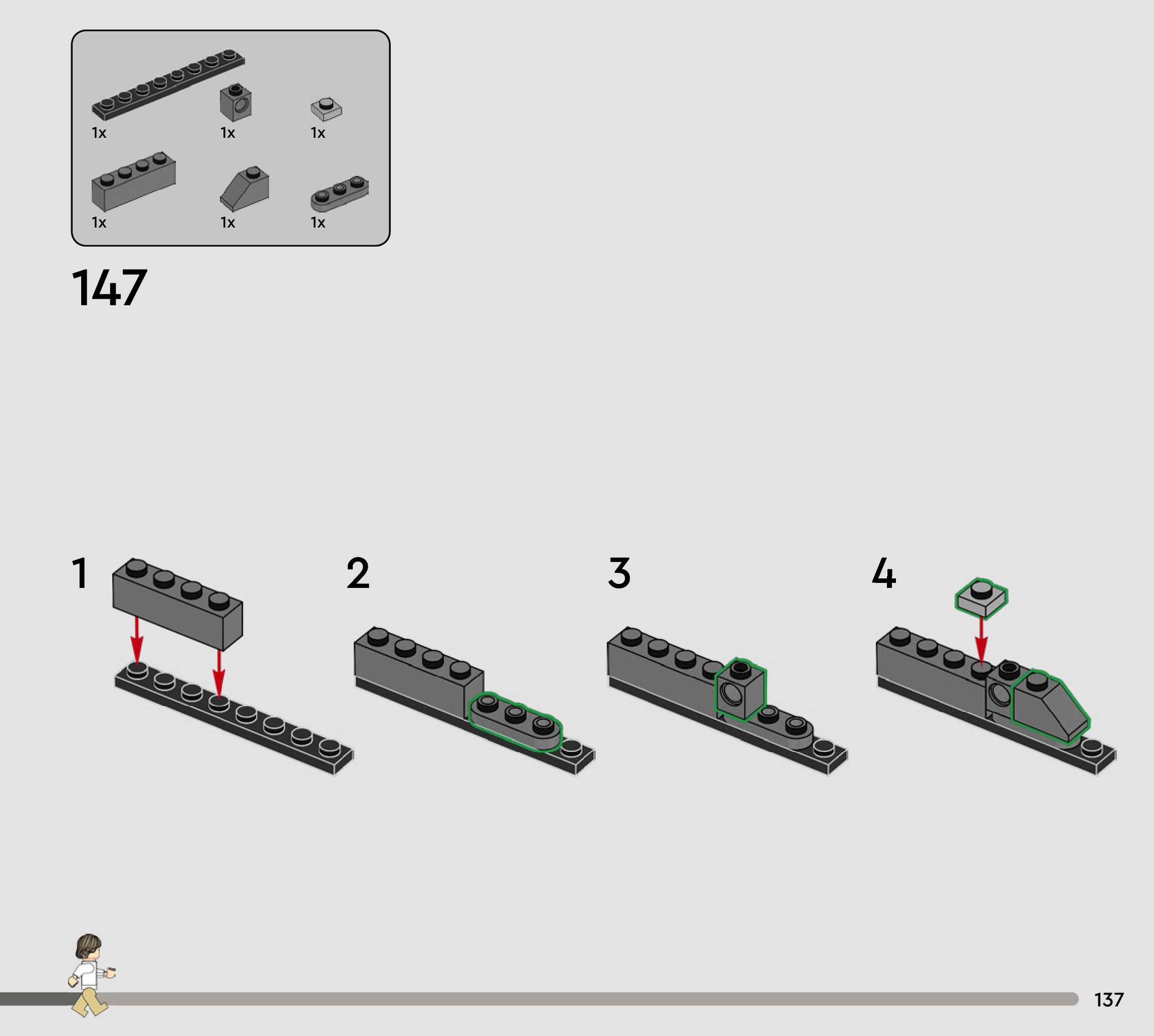 1x
1x
1x
1x
1x
1x

147

1

2

3

4

137