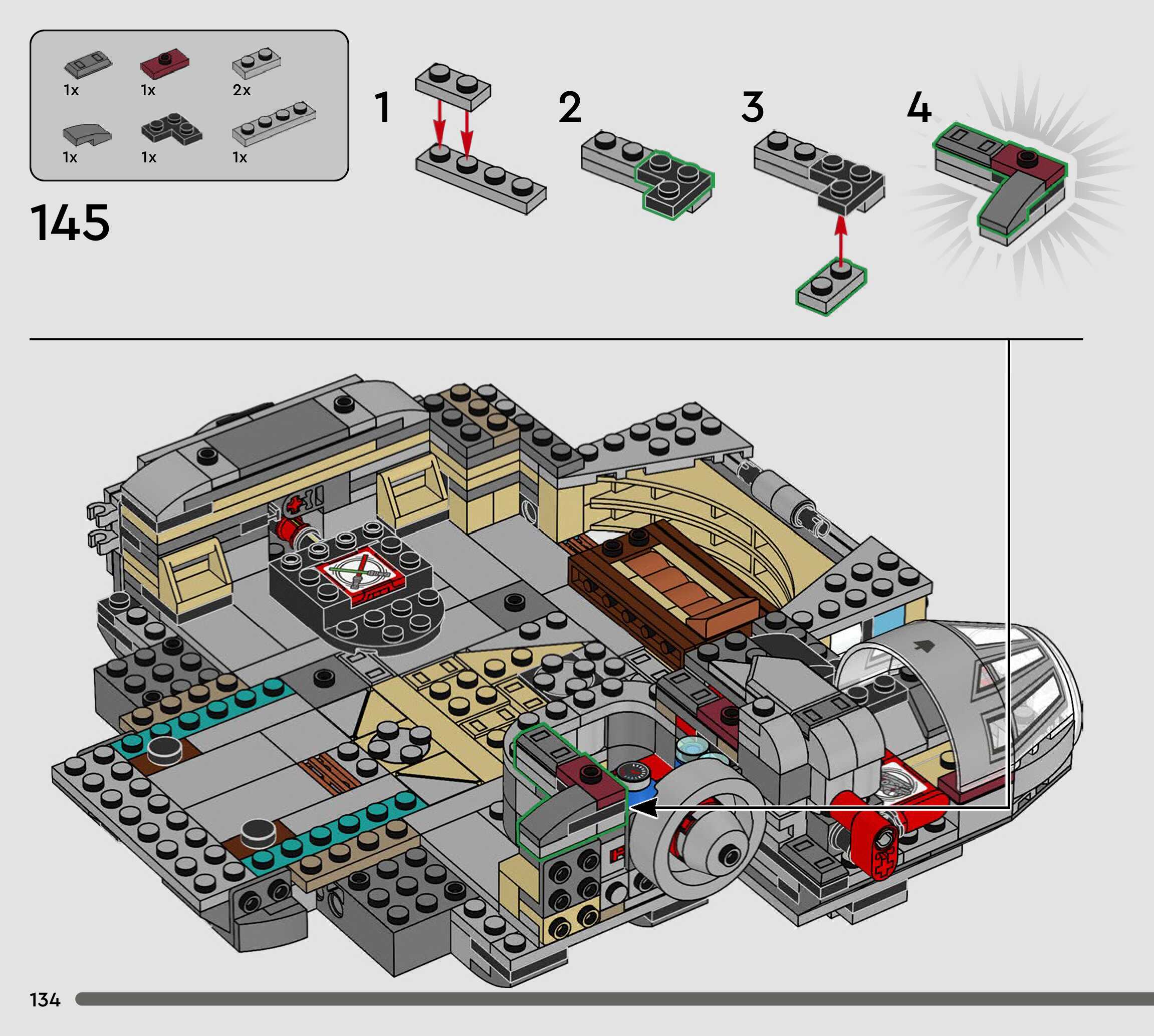 1x 1x 2x

1x 1x 1x

145

1

2

3

4

134