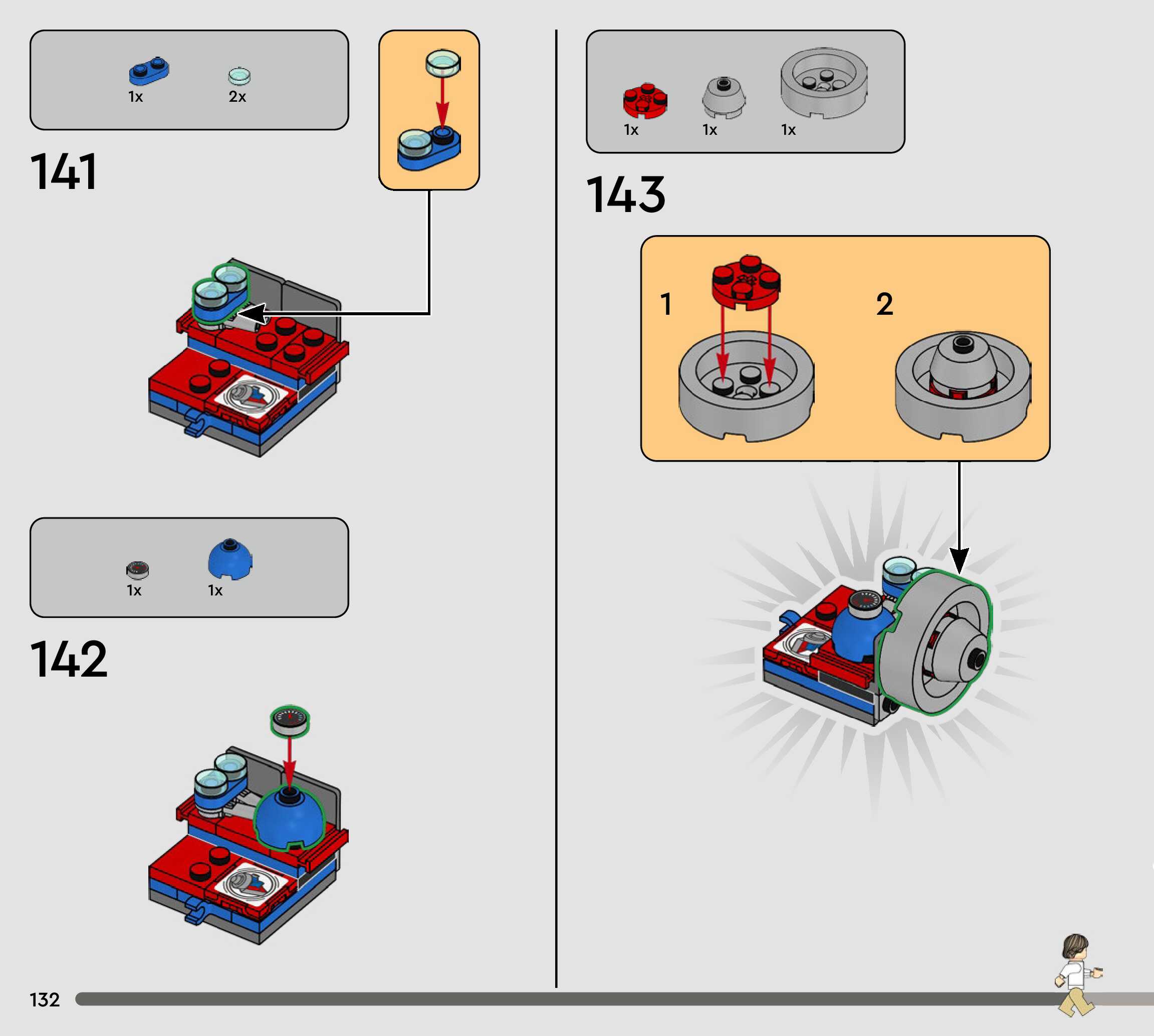 1x 2x

141

1x 1x

142

1x 1x 1x

143

1 2

132