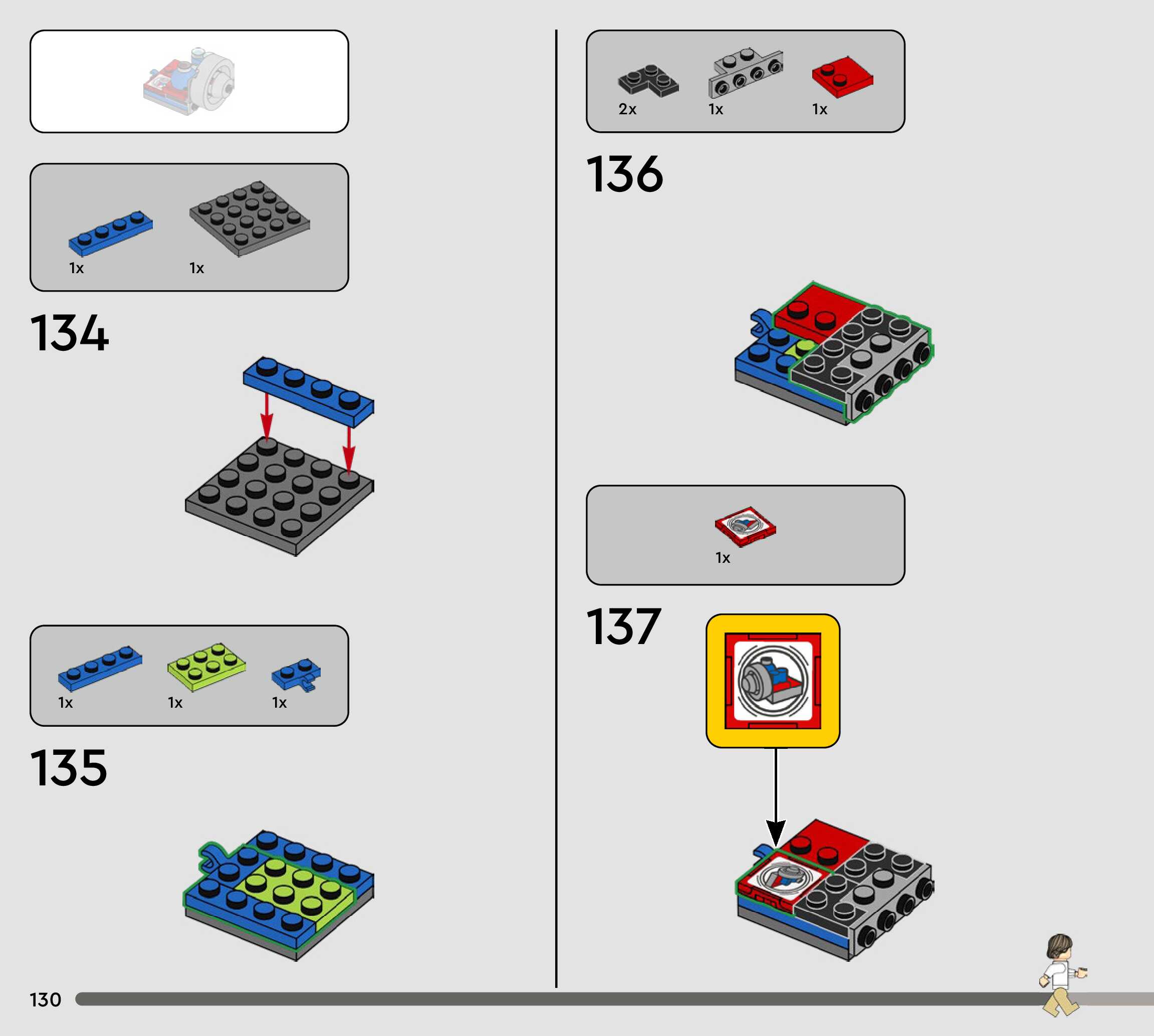 1x 1x

134

1x 1x 1x

135

2x 1x 1x

136

1x

137

130