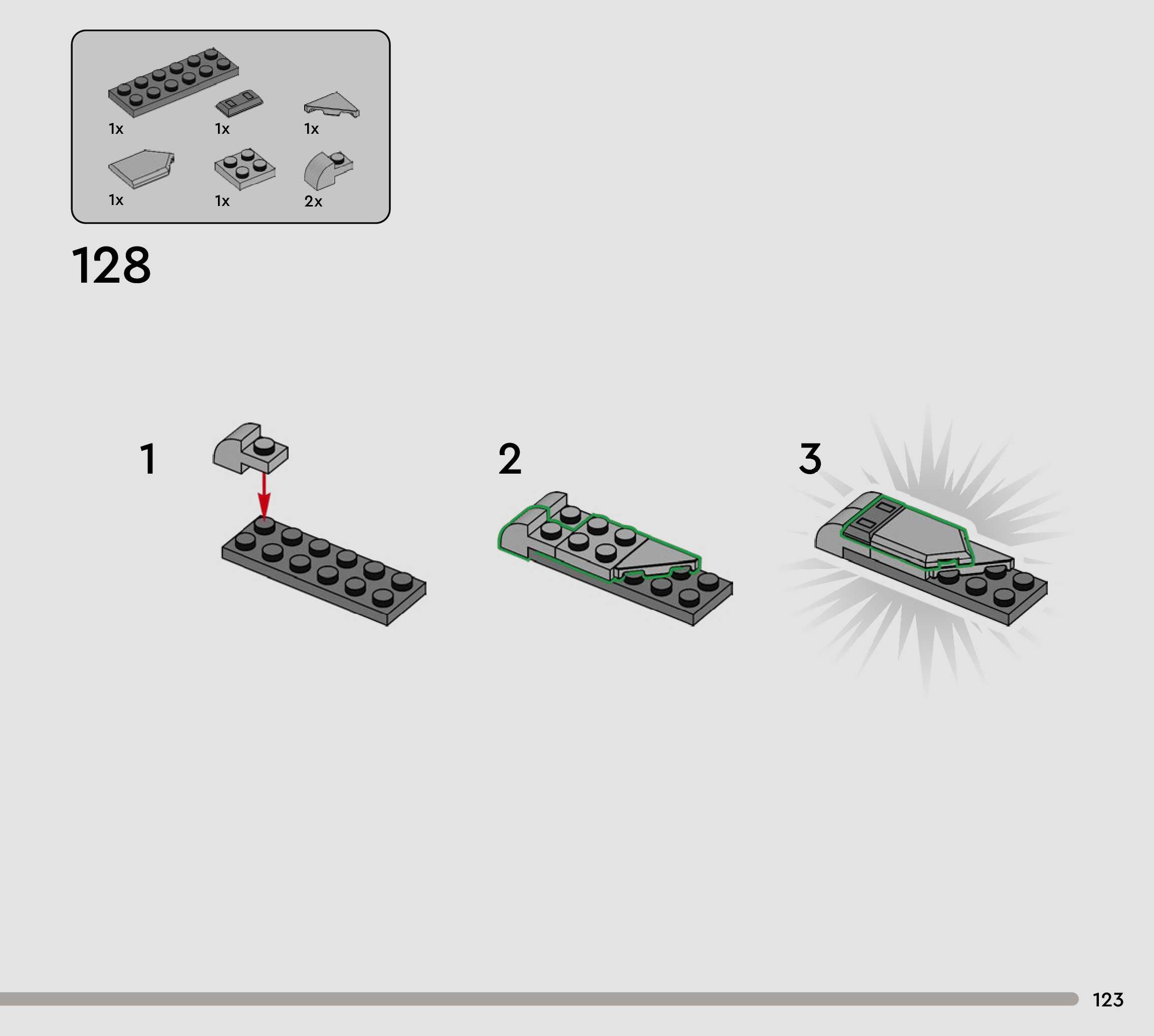 1x 1x 1x

1x 1x 2x

128

1

2

3

123