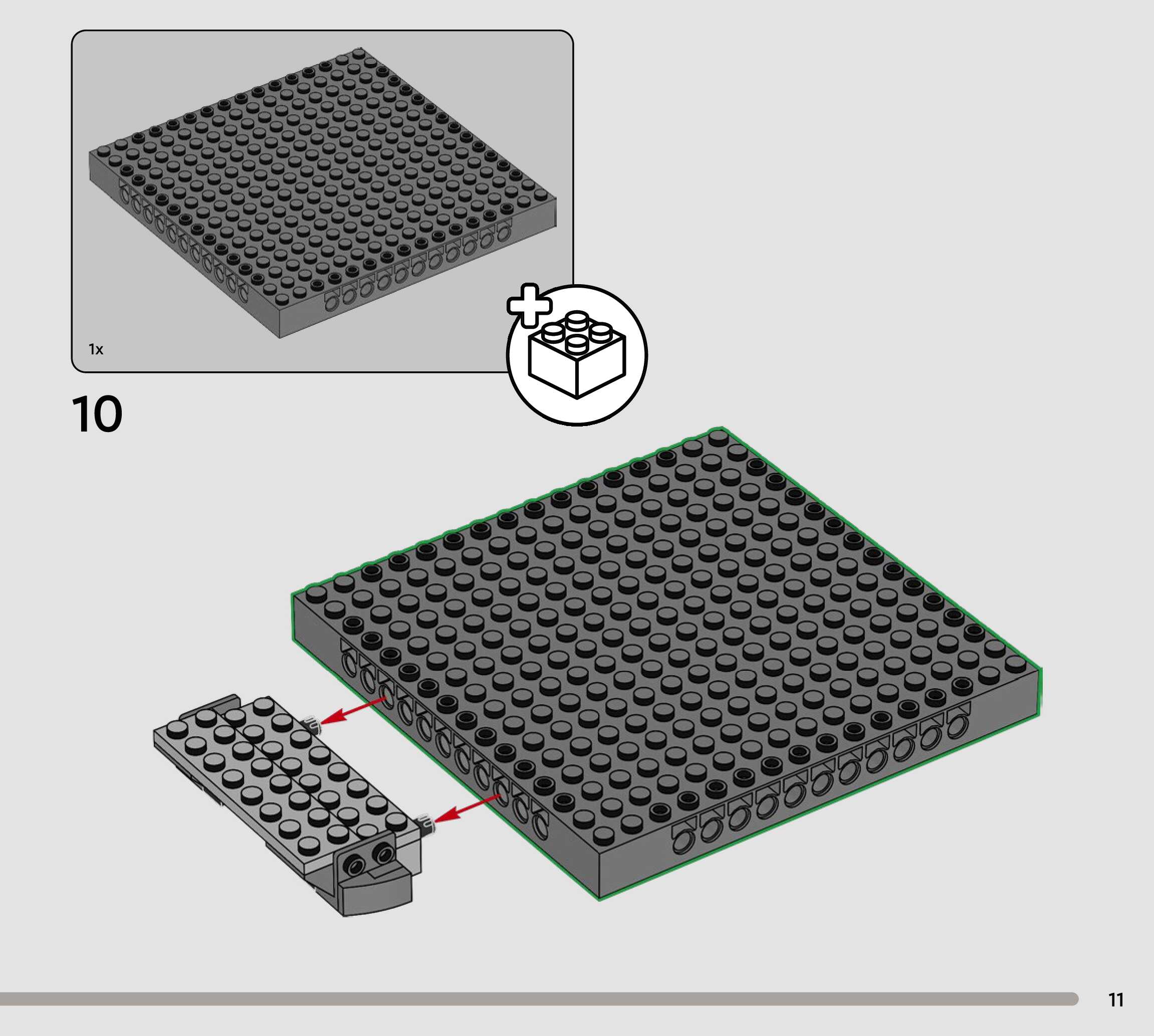 1x

10

11