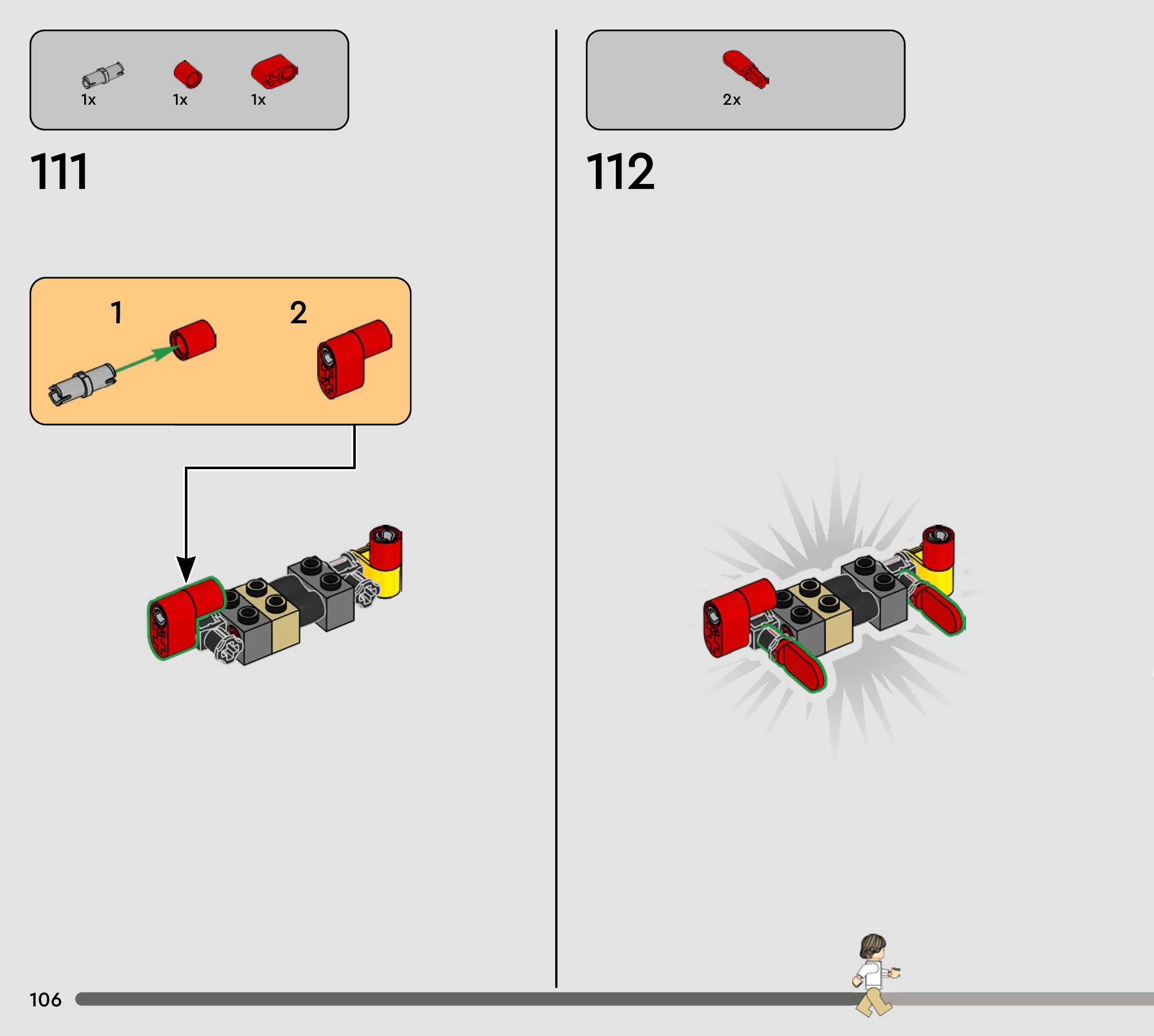 1x 1x 1x

111

1

2

2x

112

106