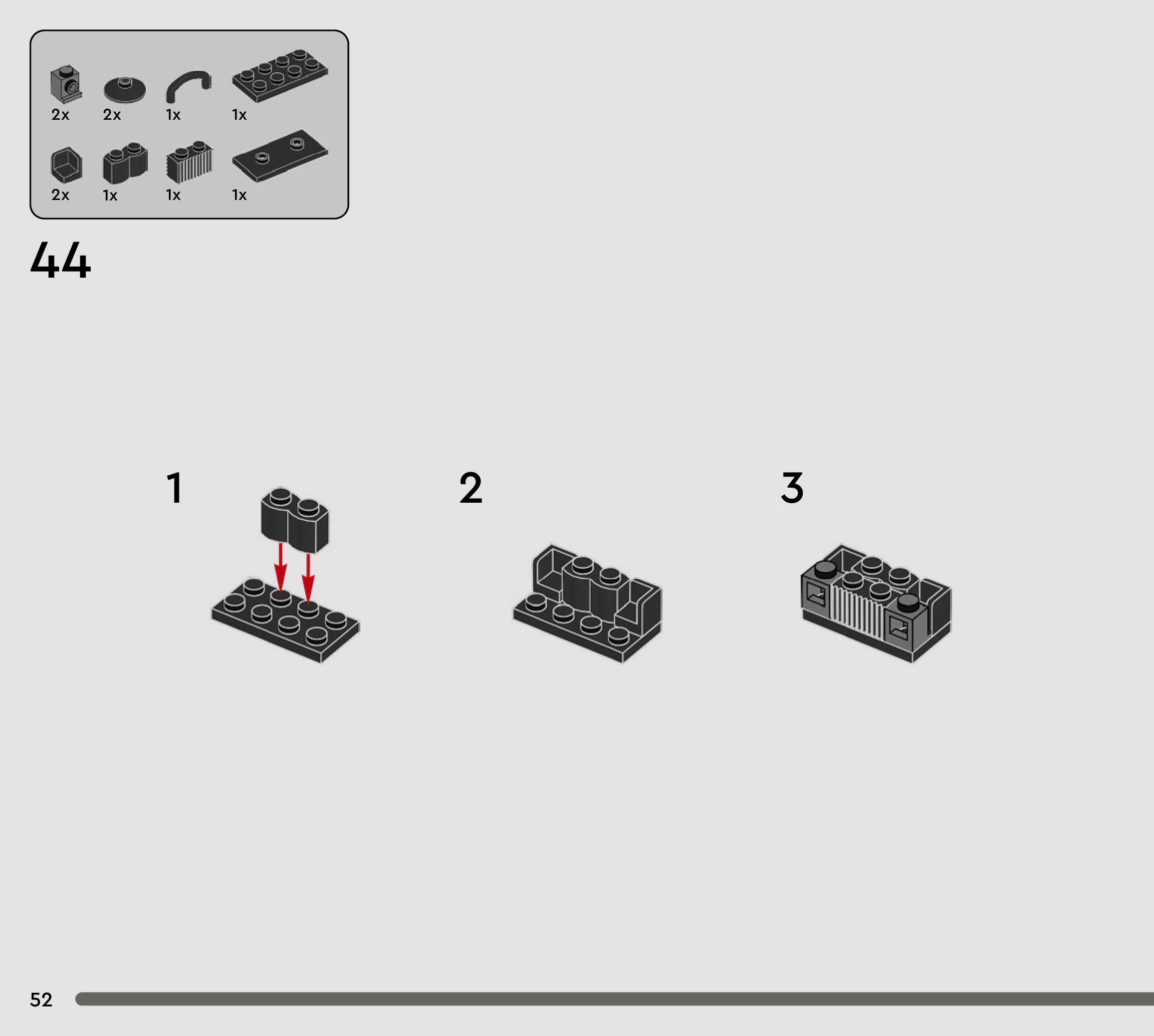 2x 2x 1x 1x

2x 1x 1x 1x

44

1

2

3

52