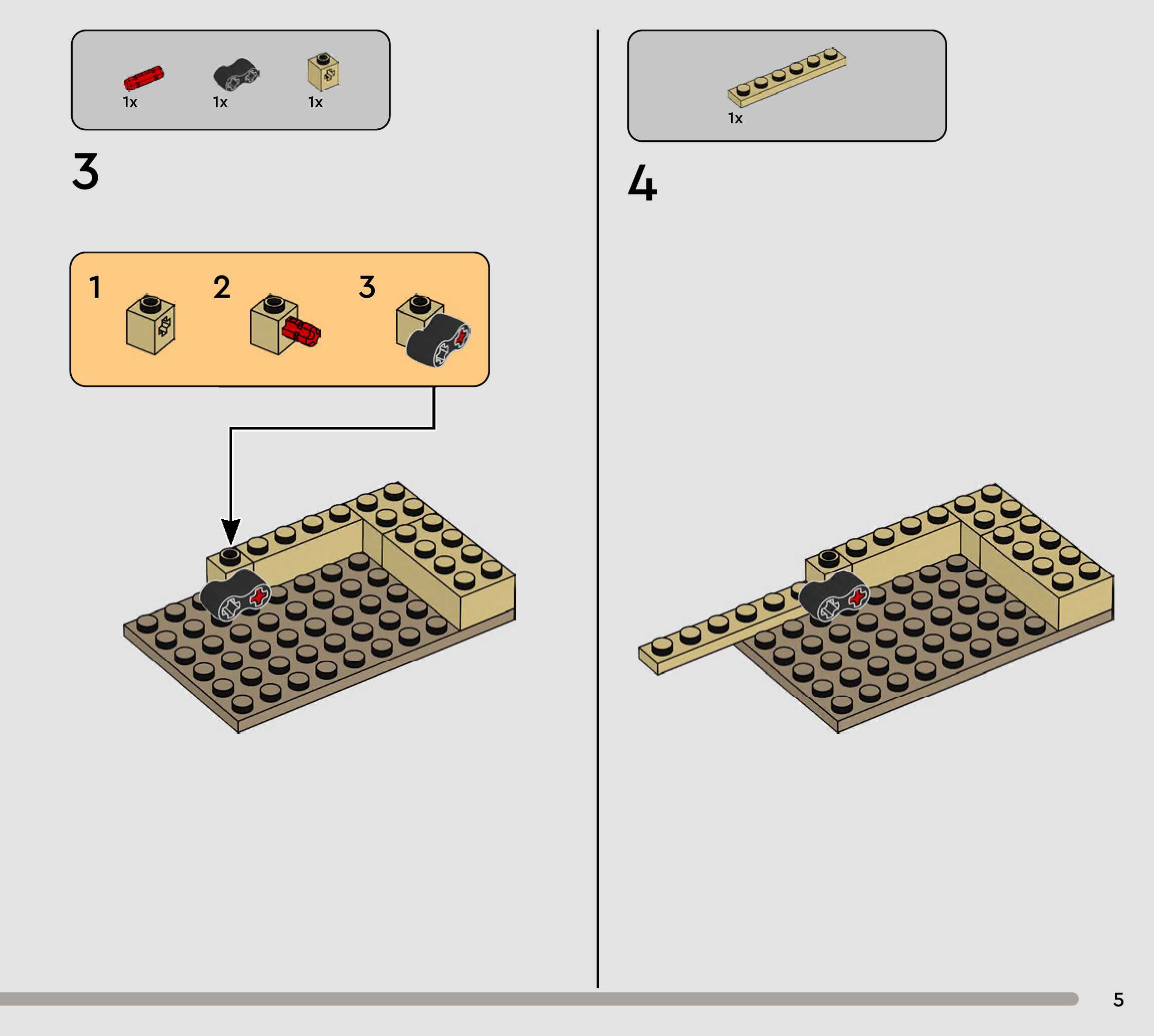 1x 1x 1x

3

1 2 3

1x

4

5