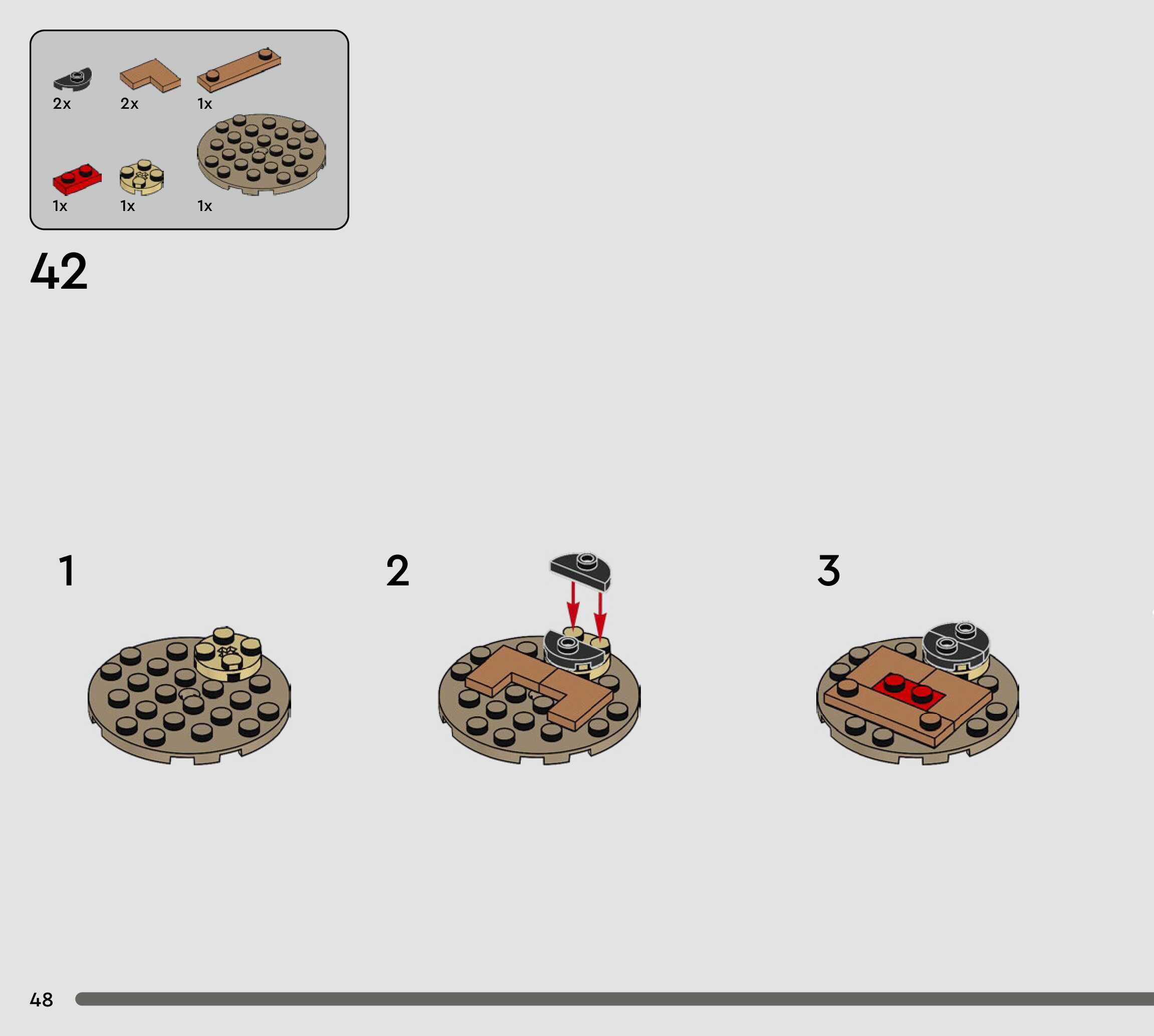 2x 2x 1x

1x 1x 1x

42

1

2

3

48