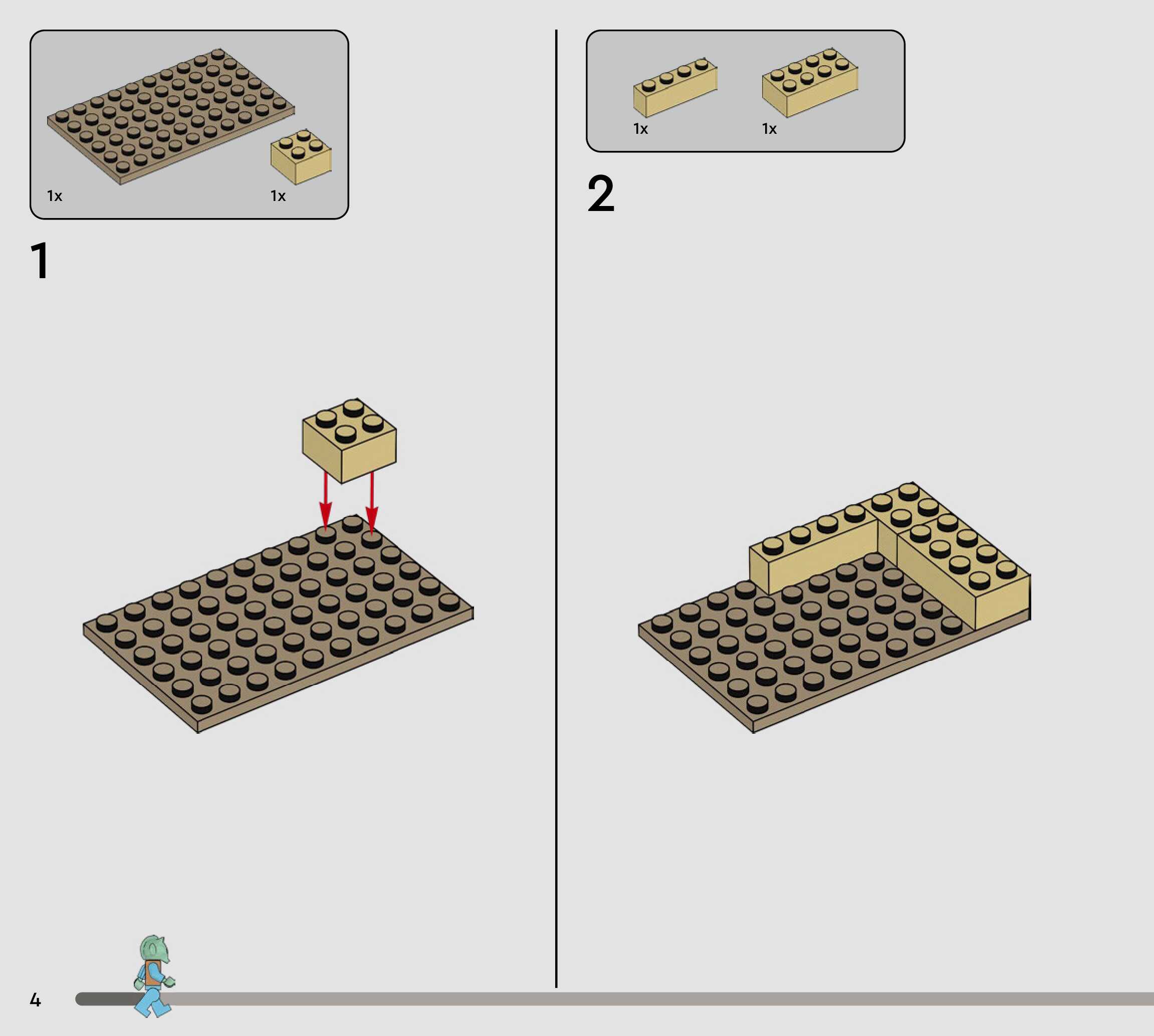 1x

1x

1

1x

1x

2

4