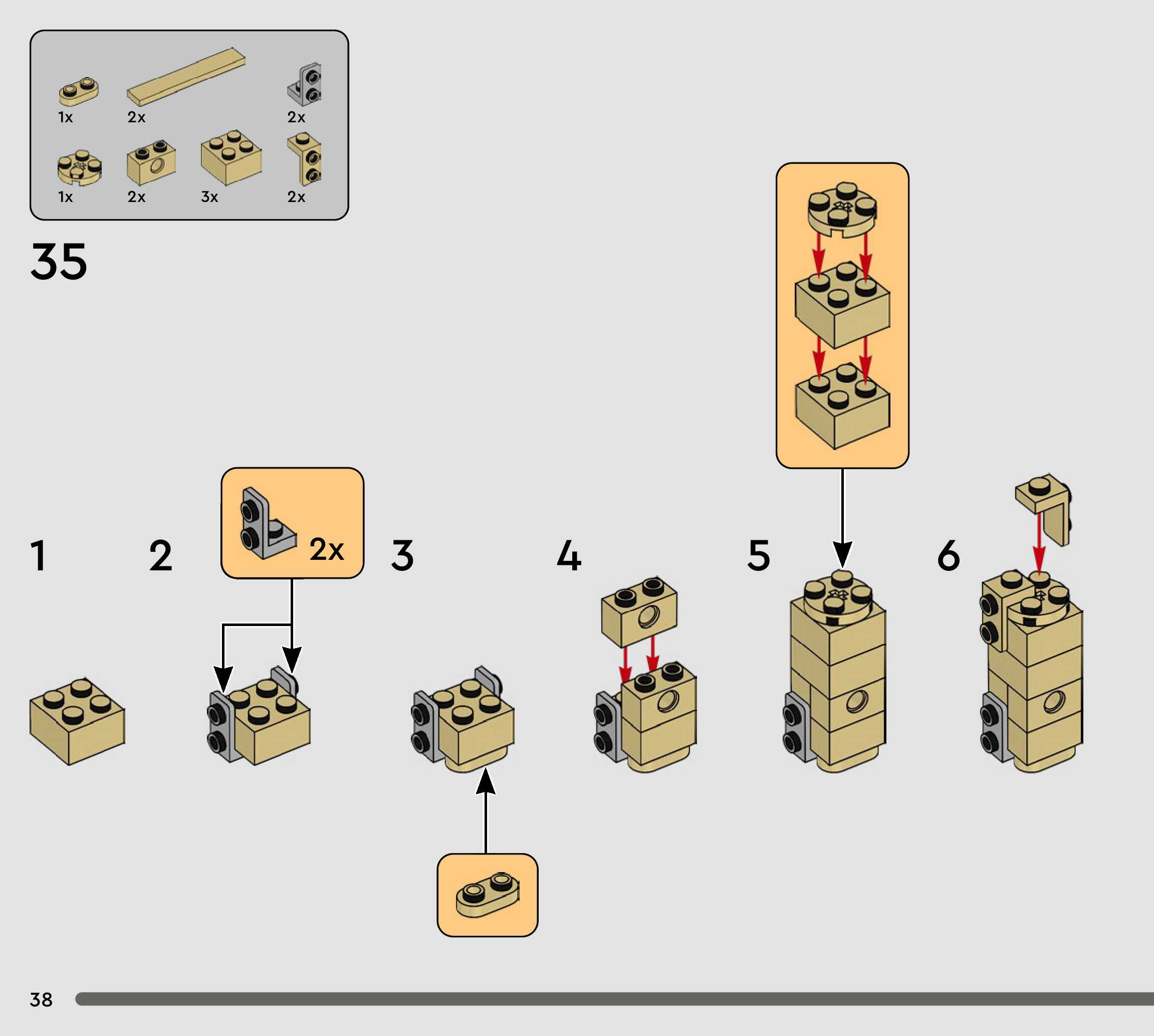 1x 2x 2x

1x 2x 3x 2x

35

1

2

2x

3

4

5

6

38