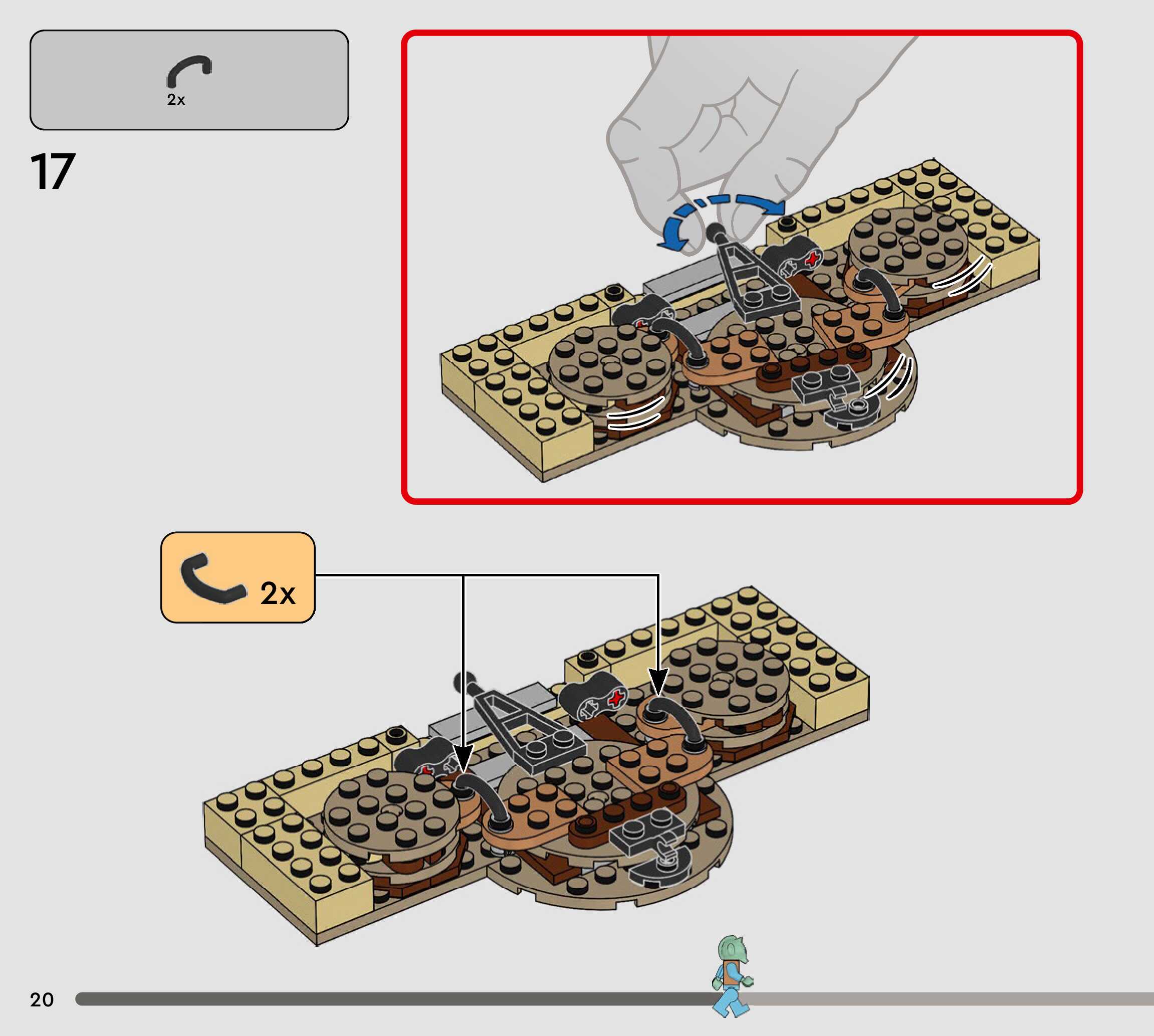 2x

17

2x

20