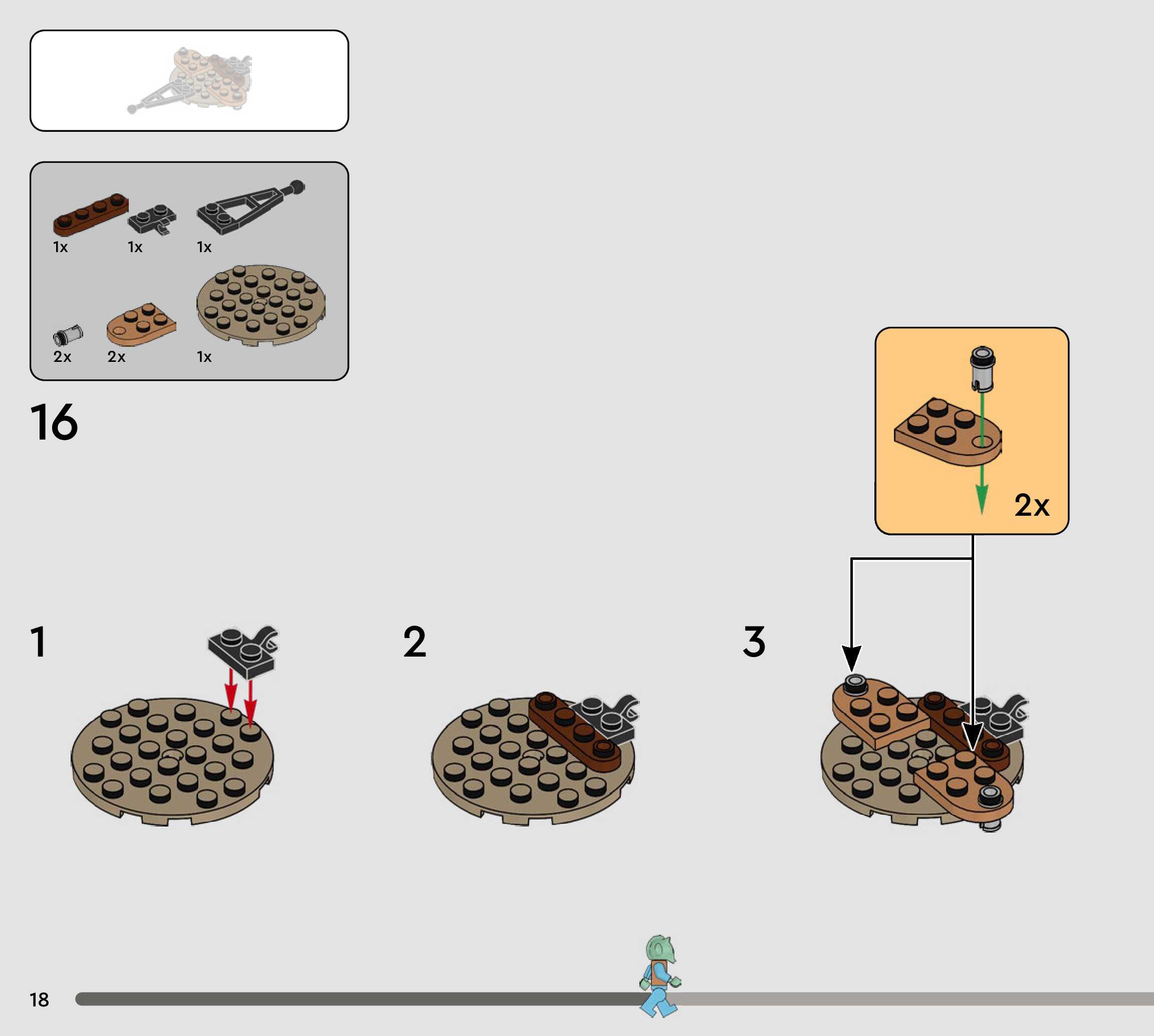 1x 1x 1x

2x 2x 1x

16

2x

1

2

3

18