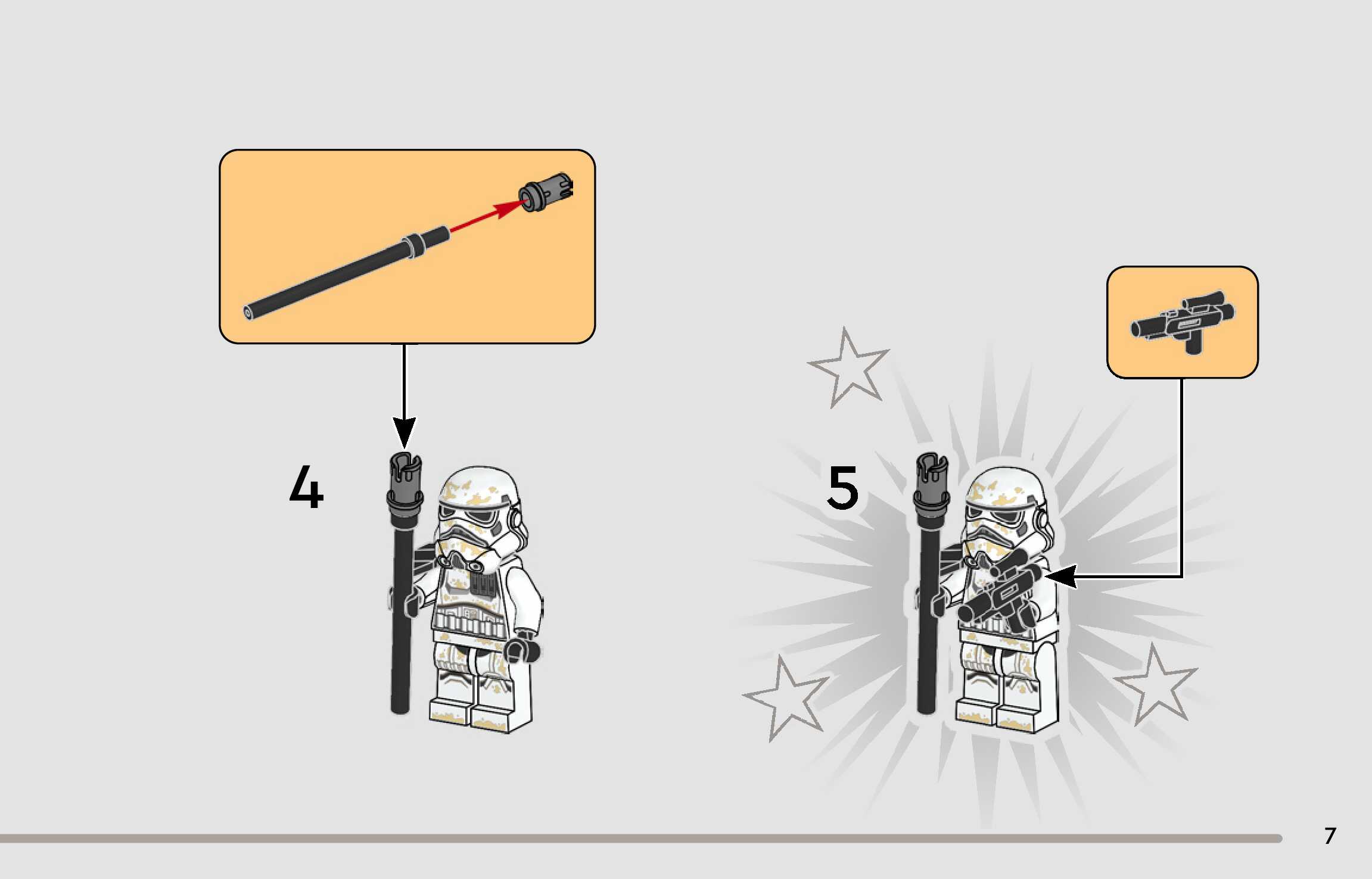 4

5

7