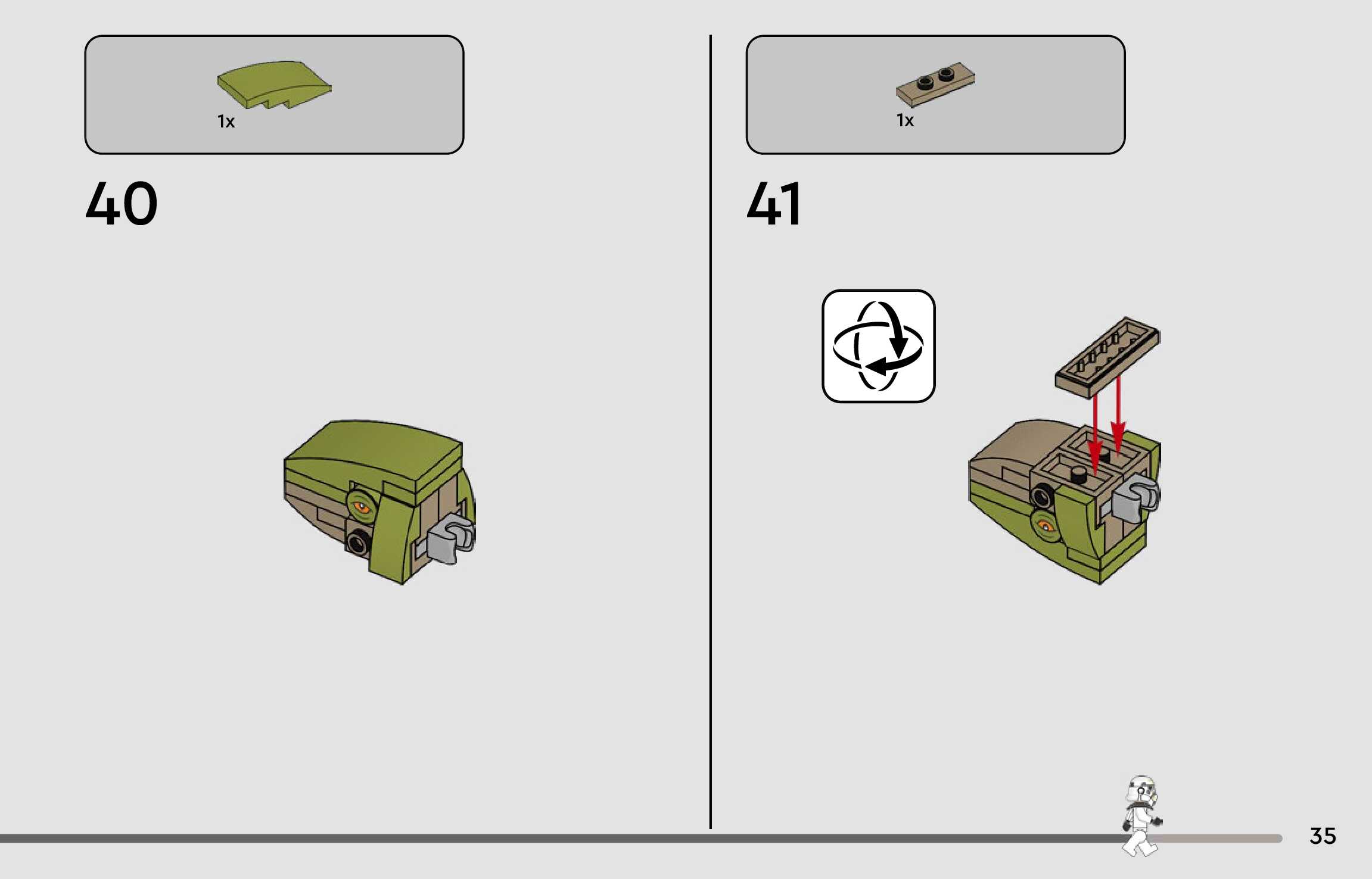 1x

40

1x

41

35