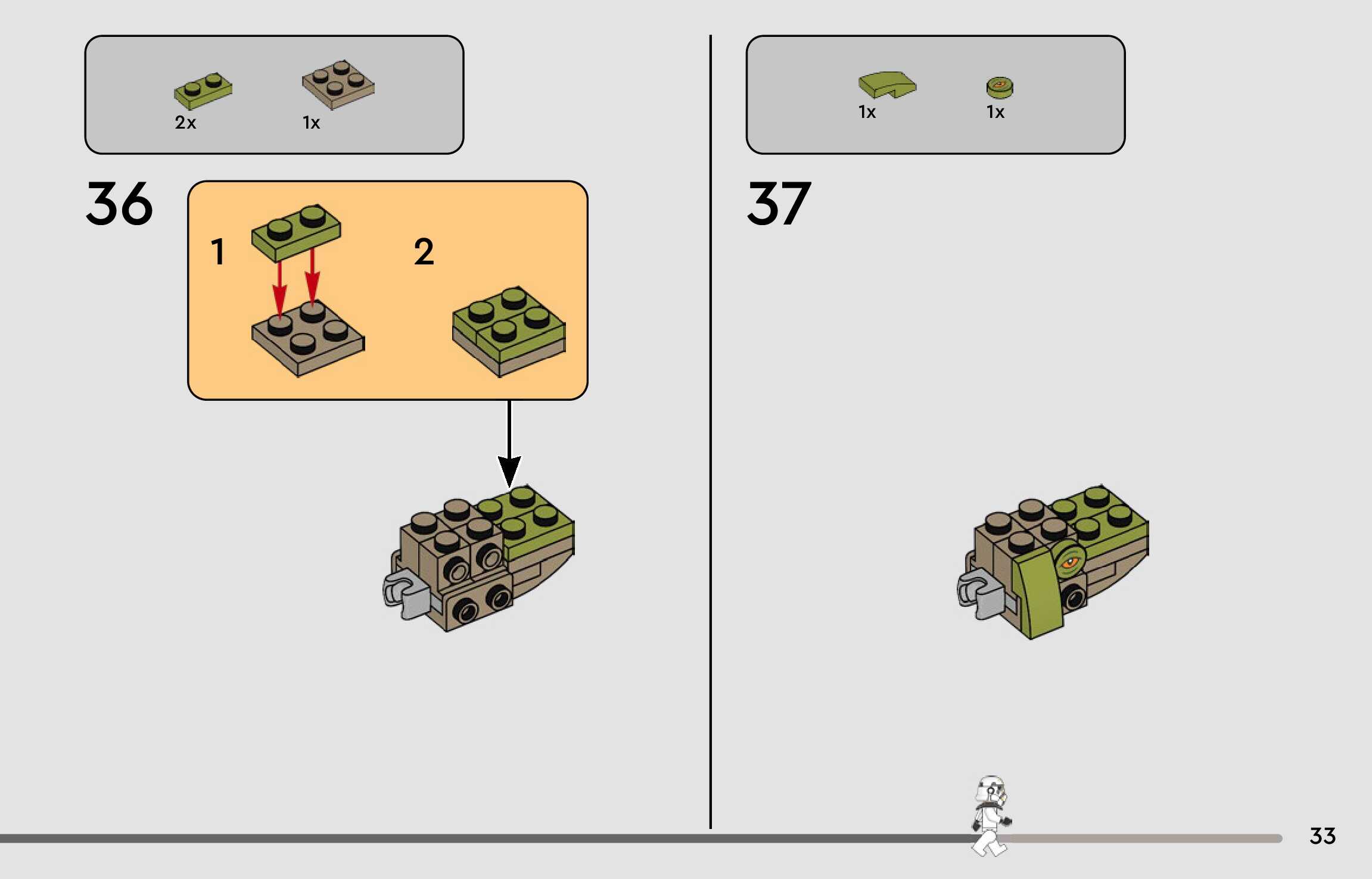 2x 1x

36

1

2

1x 1x

37

33