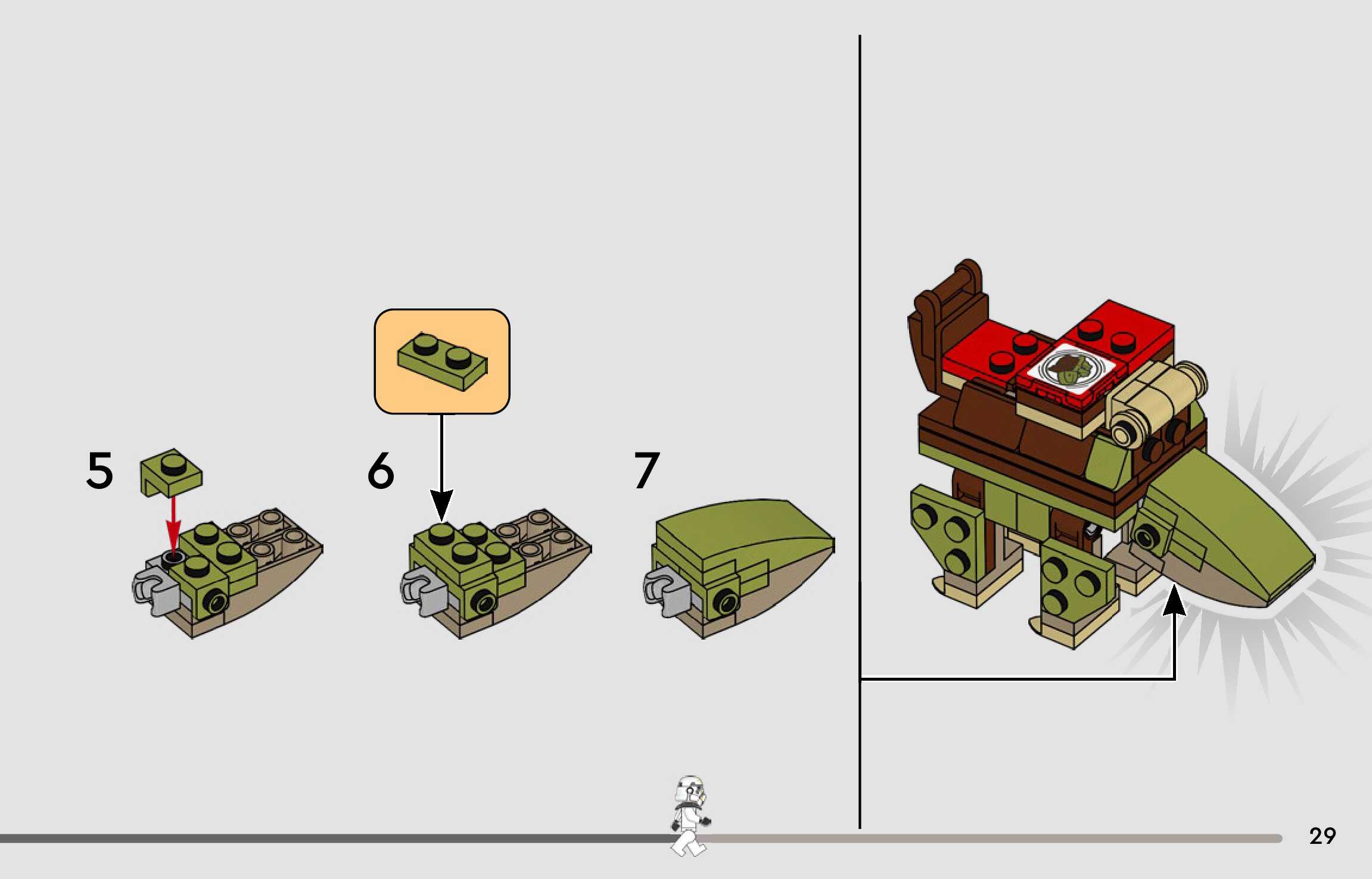 5

6

7

29