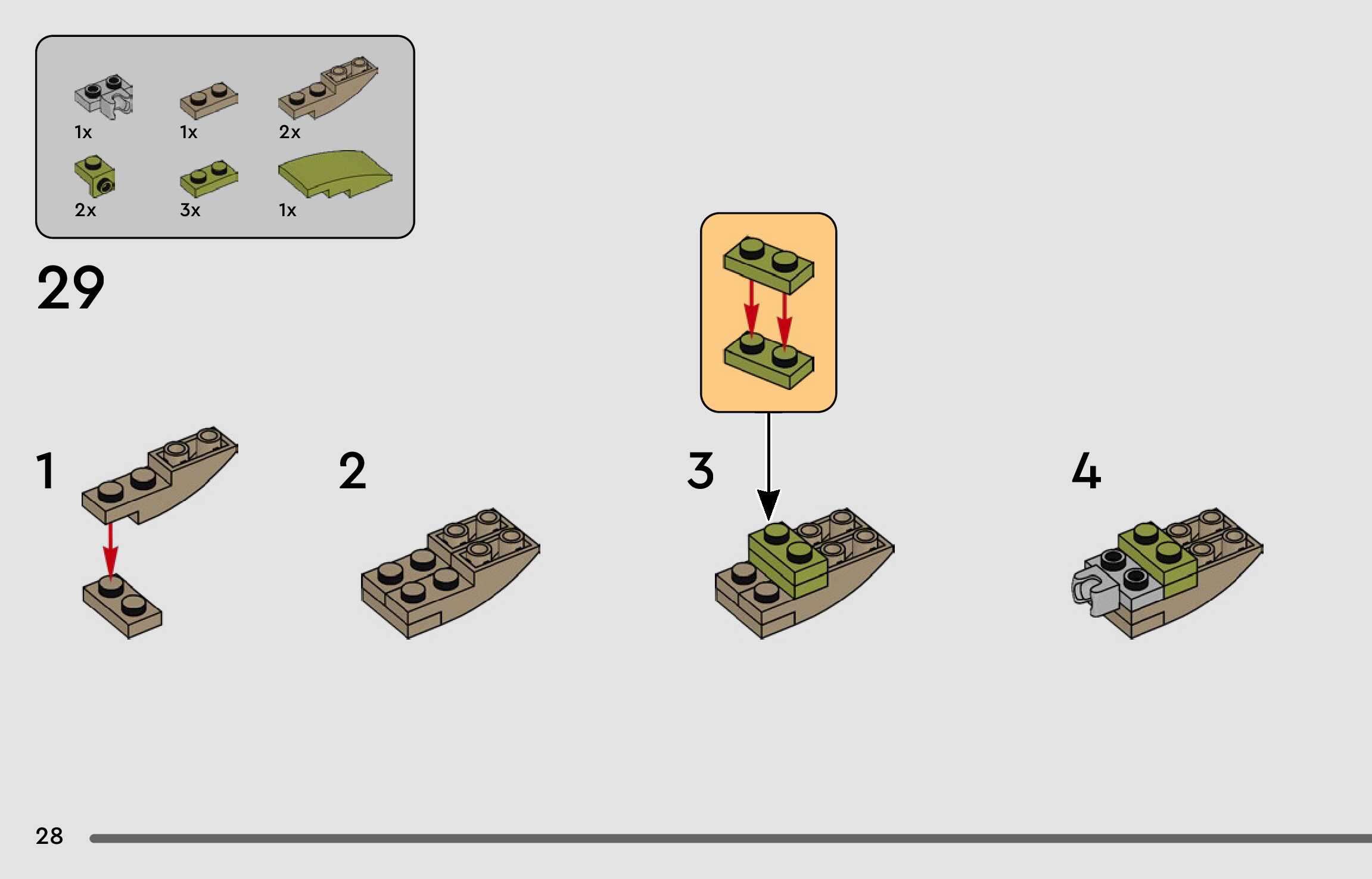 1x 1x 2x
2x 3x 1x

29

1

2

3

4

28