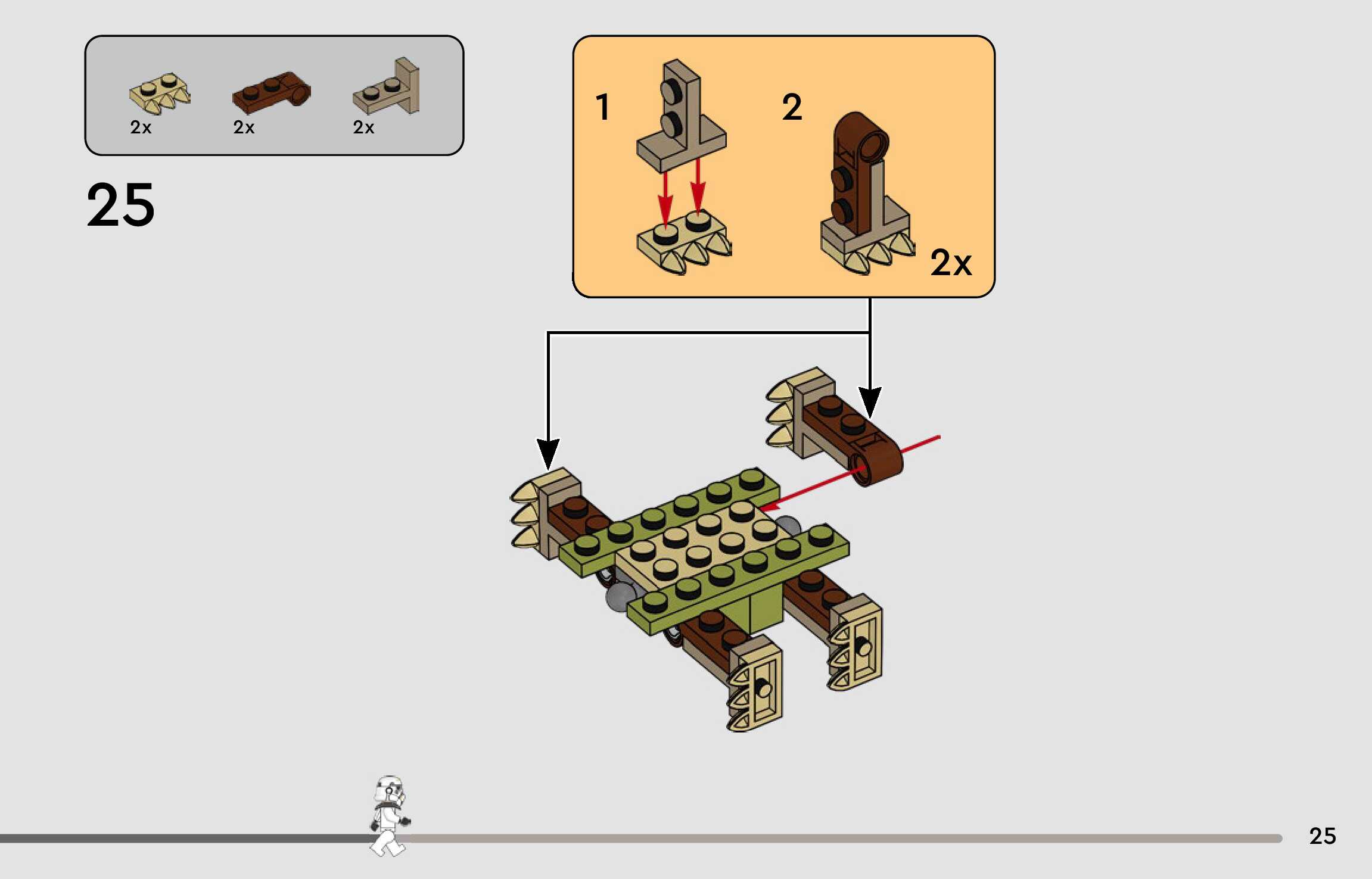 2x 2x 2x

25

1

2

2x

25