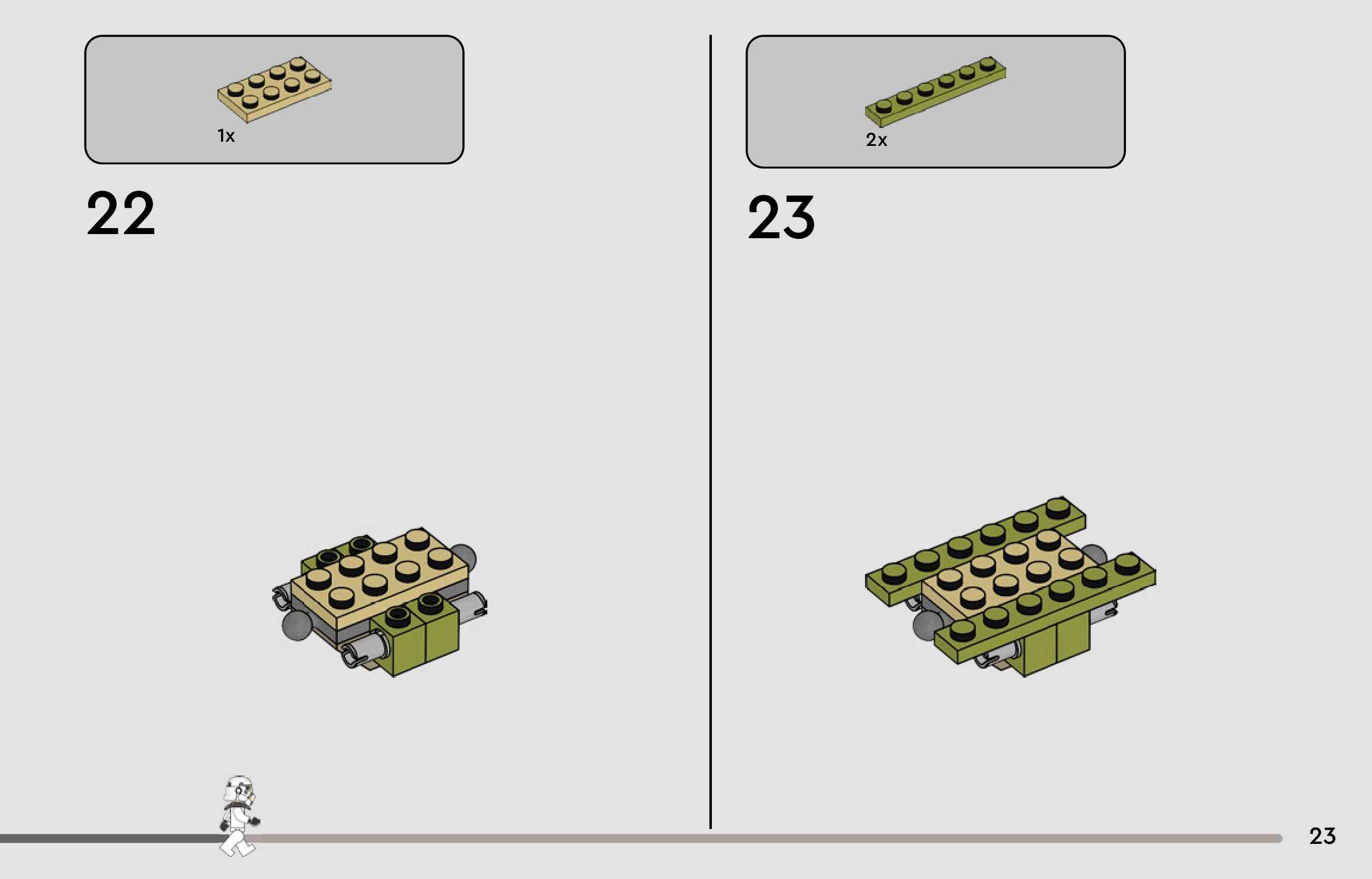 1x

22

2x

23

23