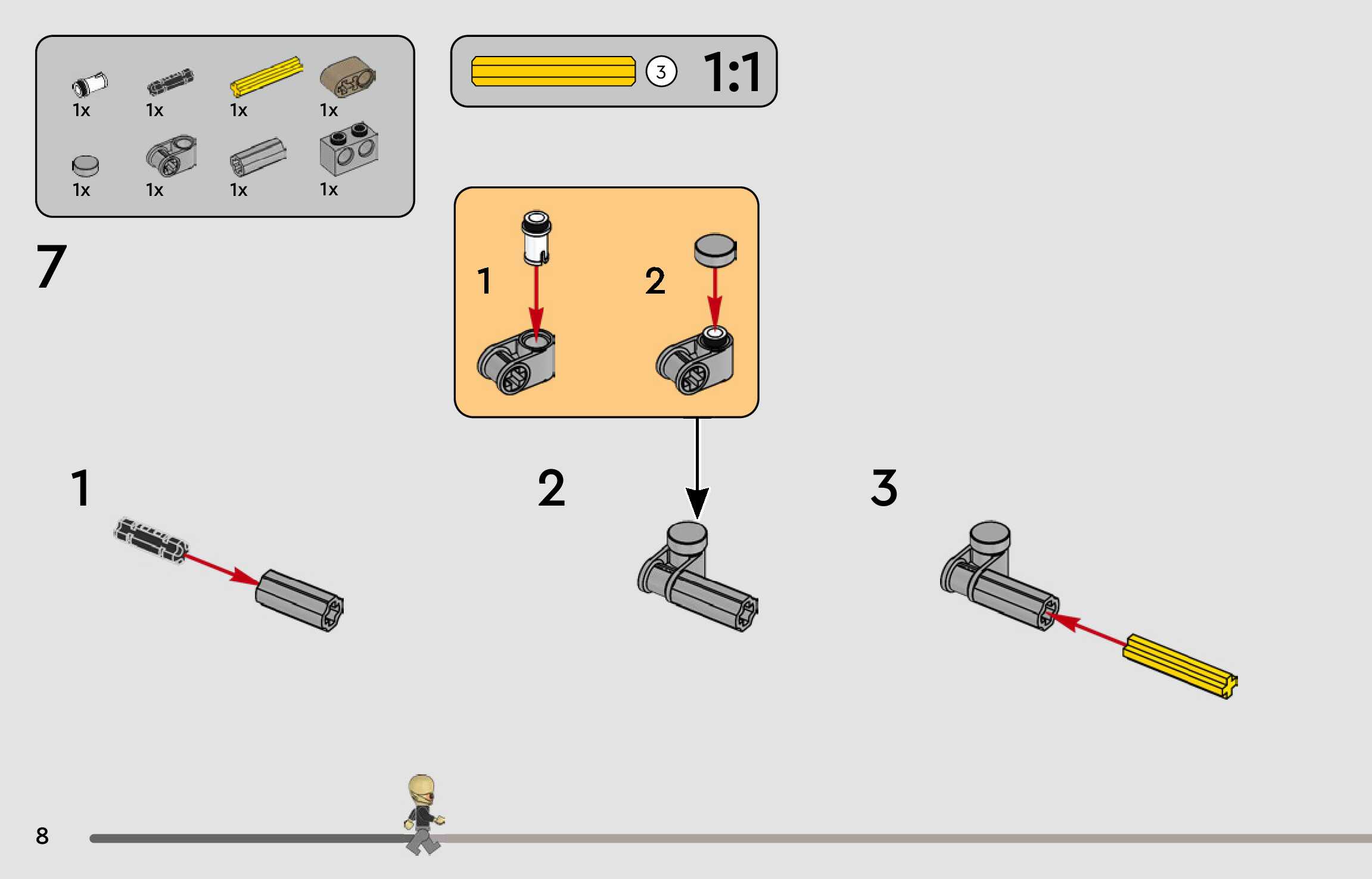 1x 1x 1x 1x
1x 1x 1x 1x

3 1:1

7

1

2

1

2

3

8