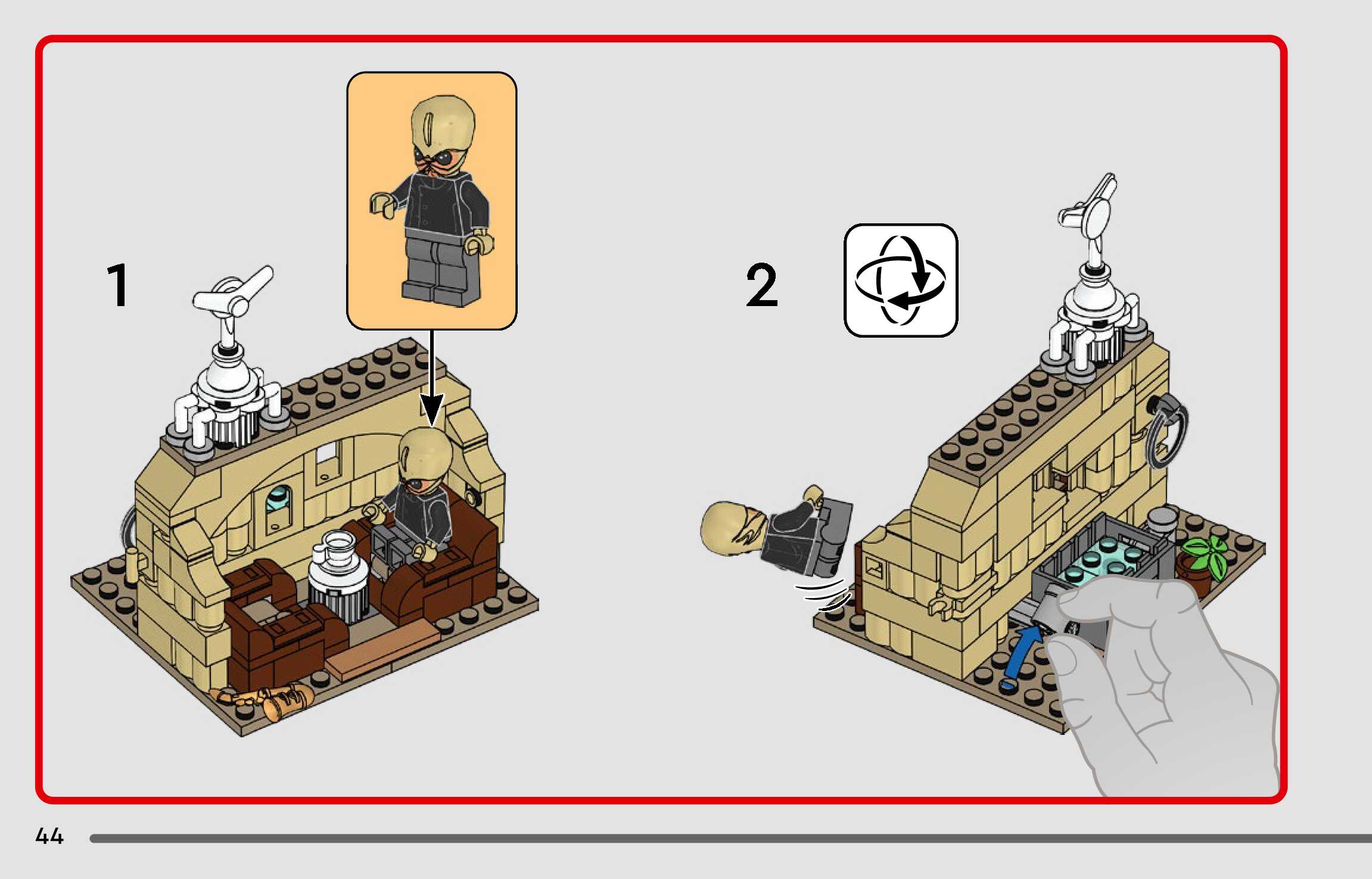 1

2

44