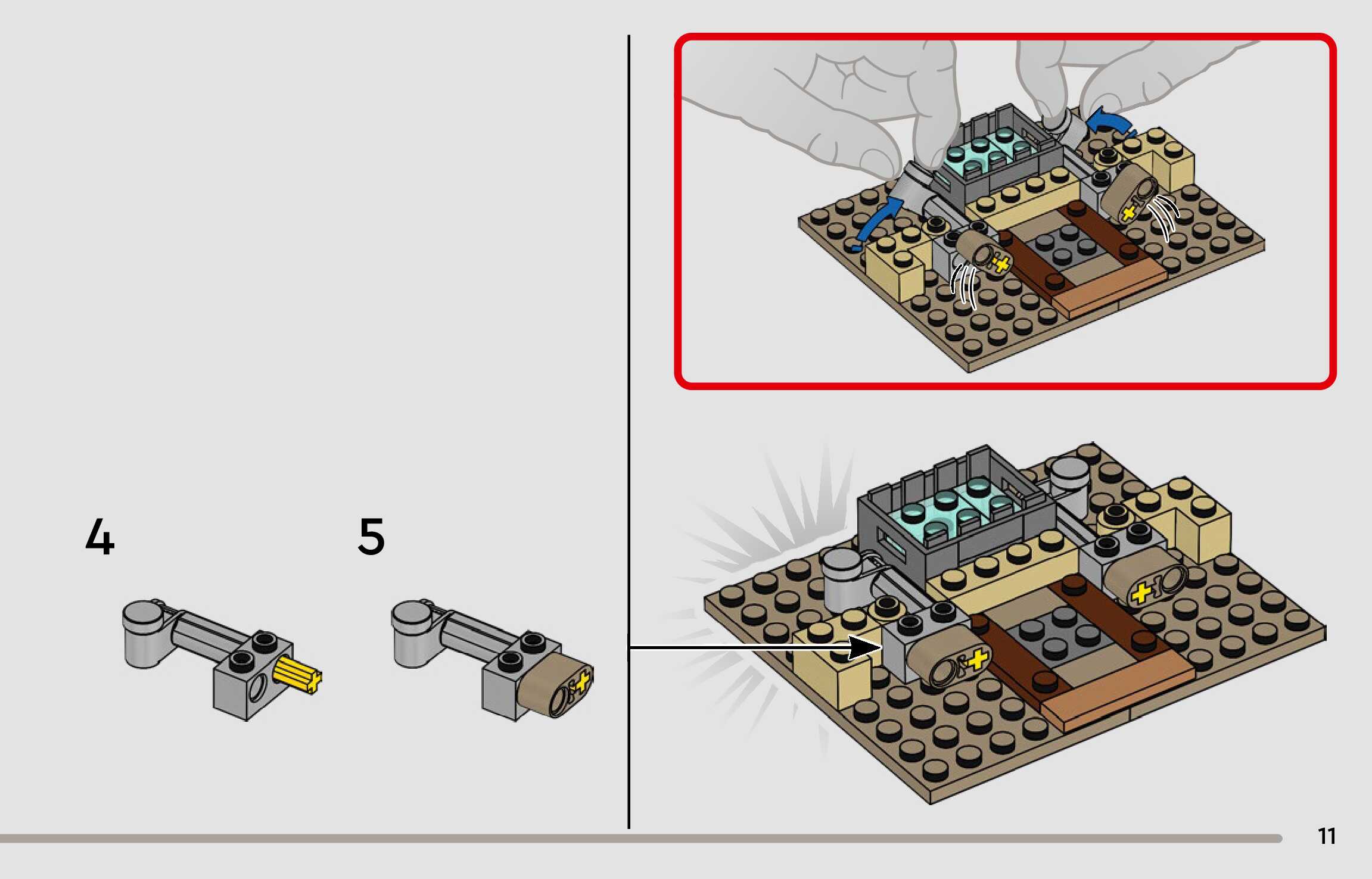 4

5

11