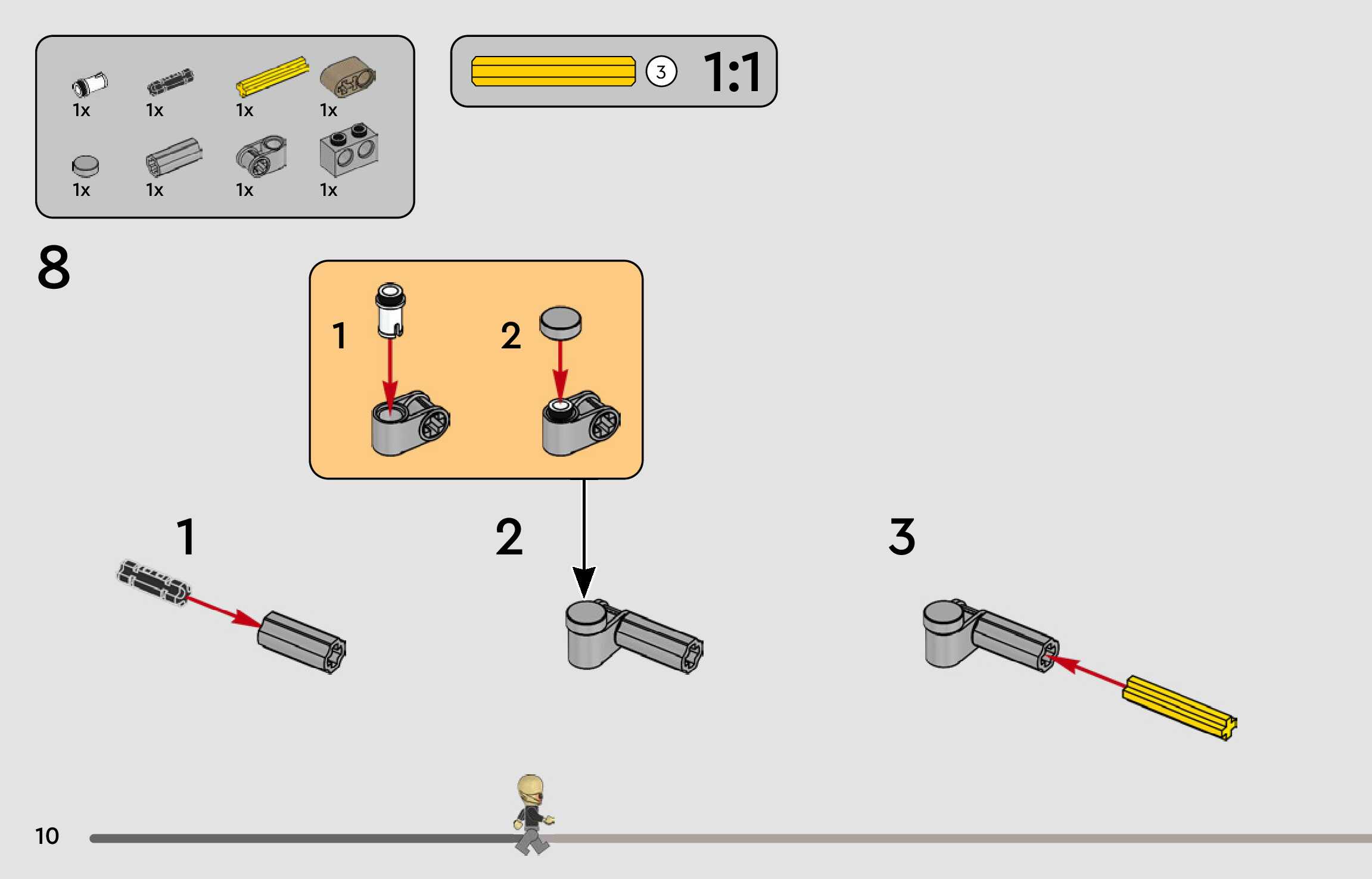 1x 1x 1x 1x
1x 1x 1x 1x

3 1:1

8

1
2

1
2
3

10