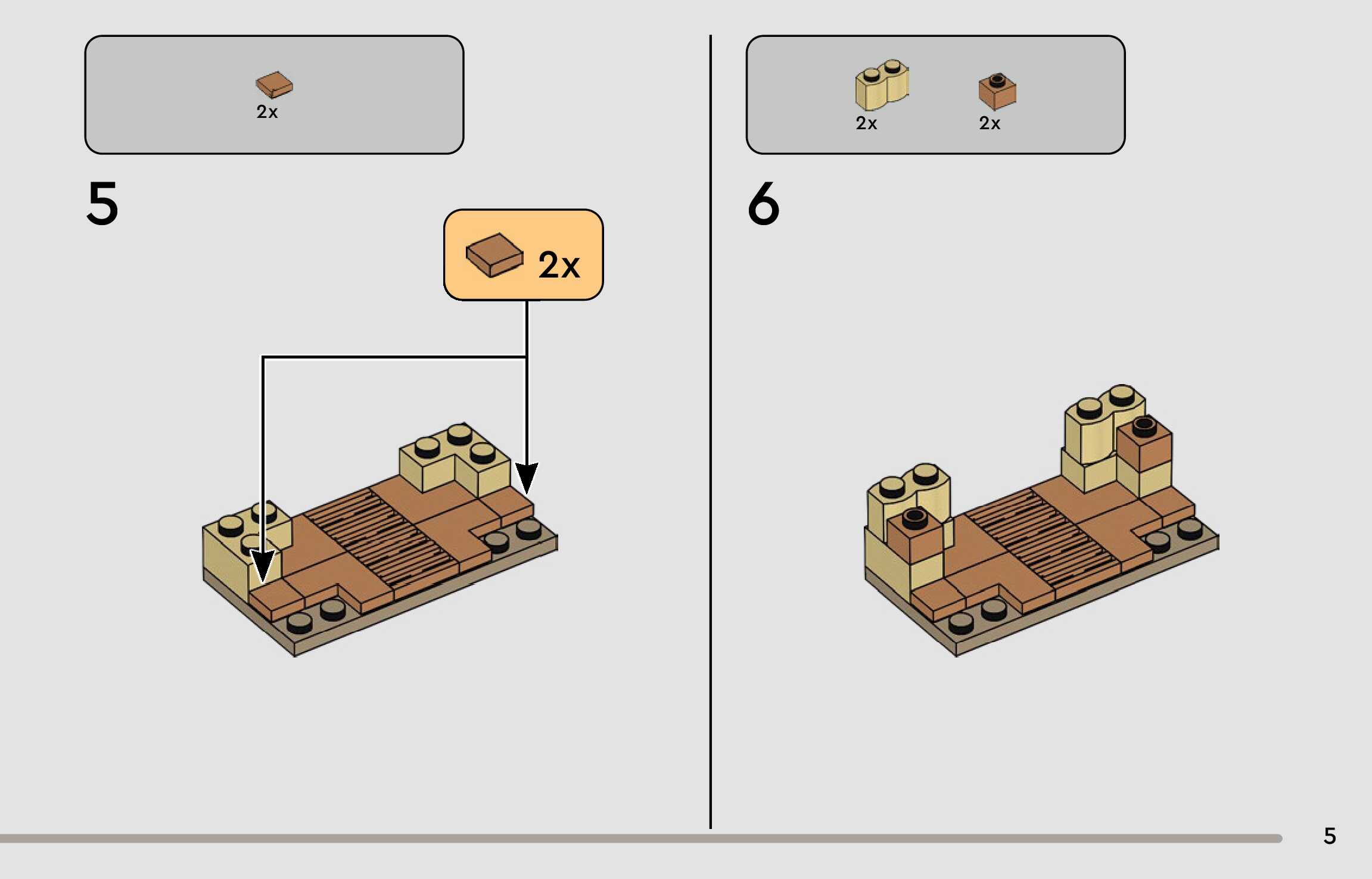 2x

5

2x

2x

2x

6

5