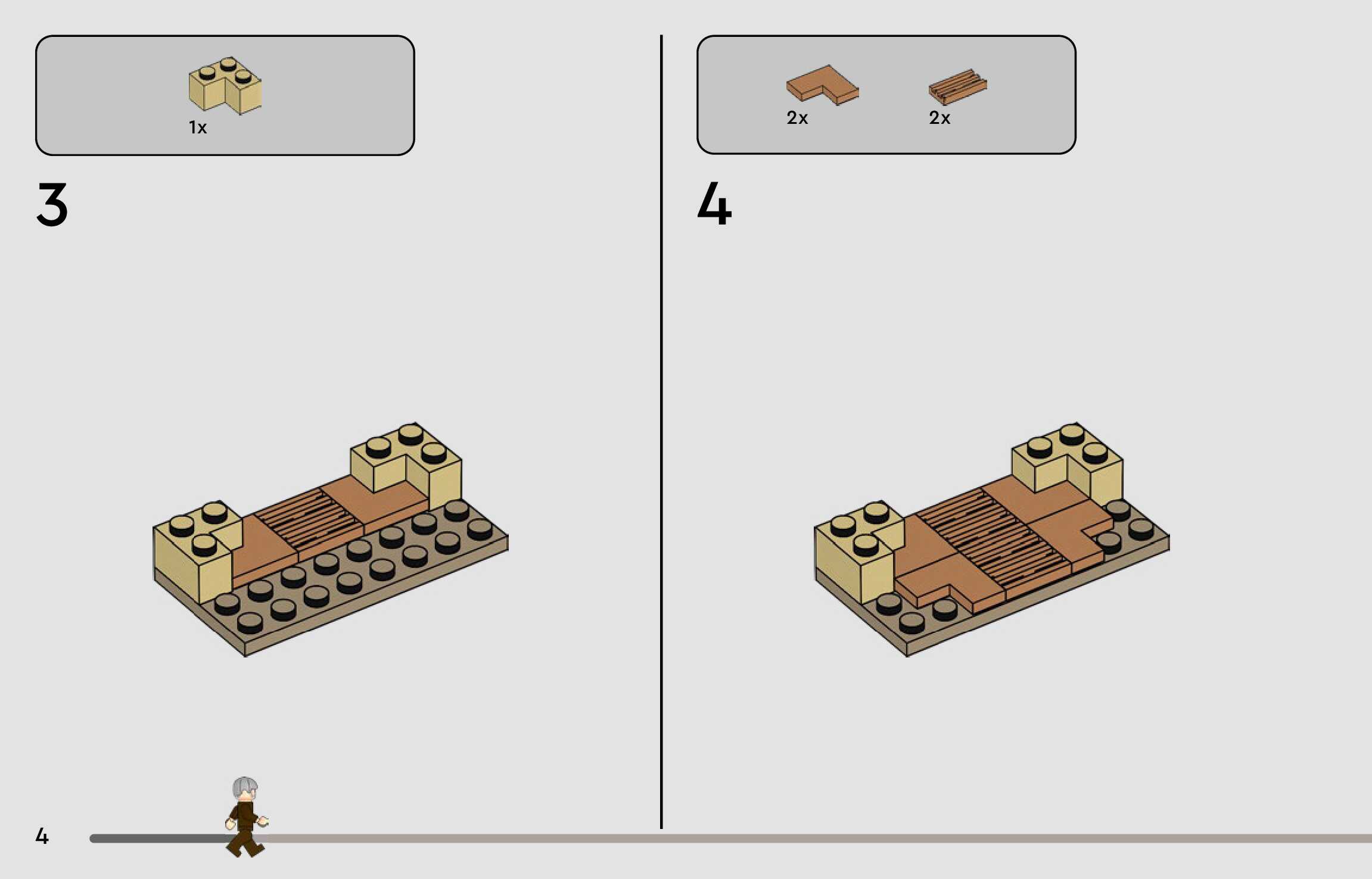 1x

3

2x

2x

4

4