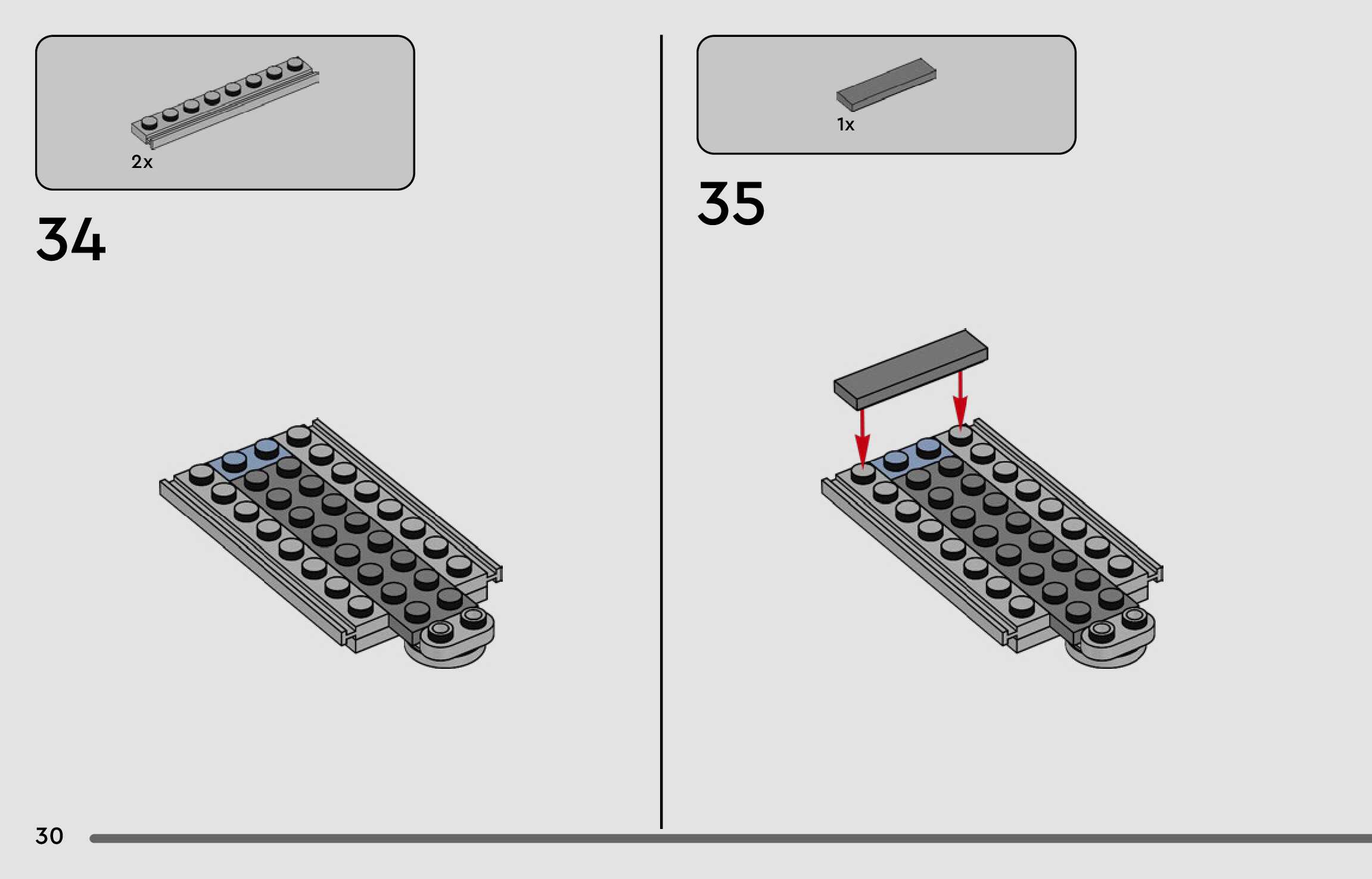 2x

34

1x

35

30