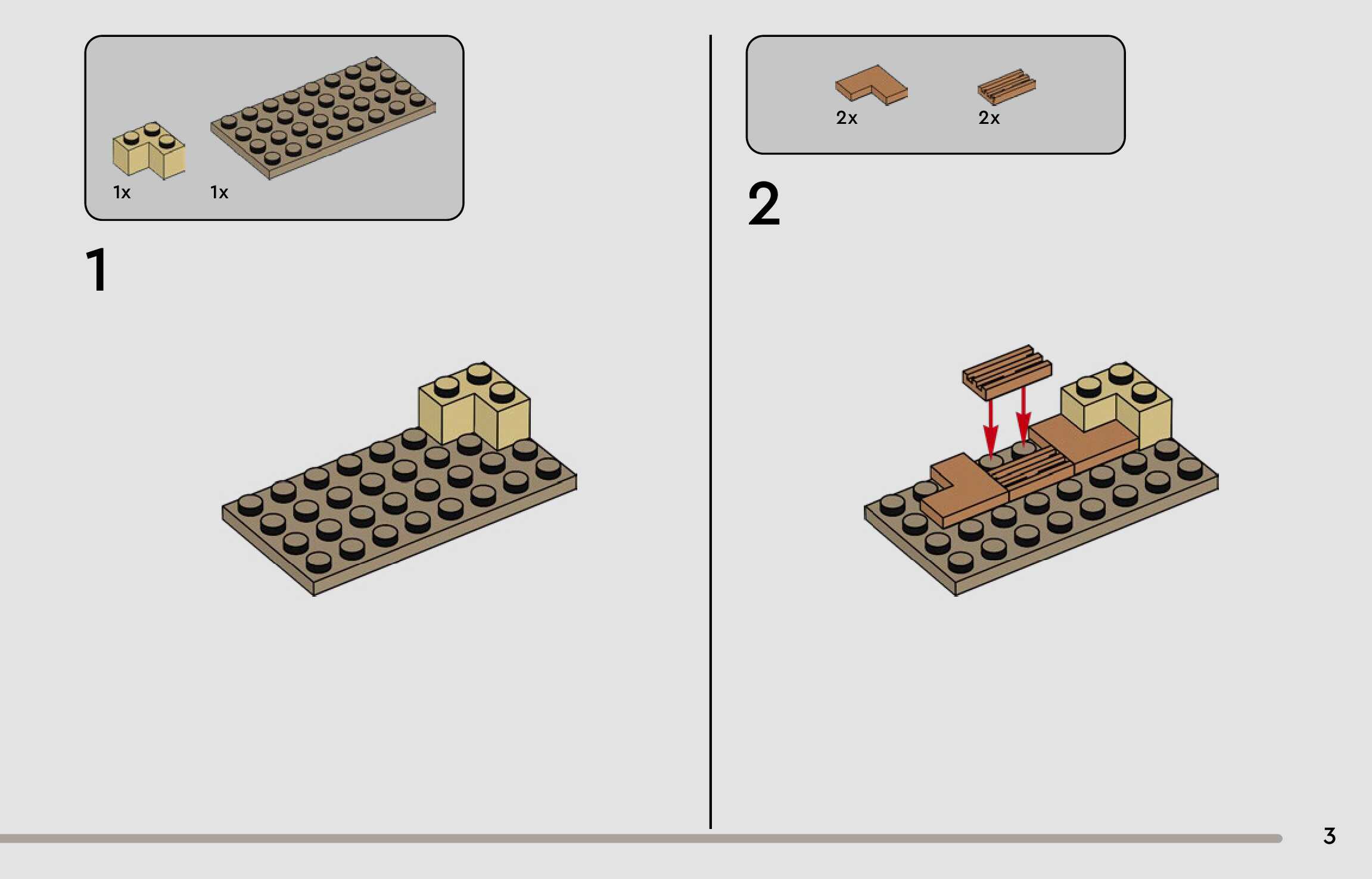 1x 1x

1

2x 2x

2

3