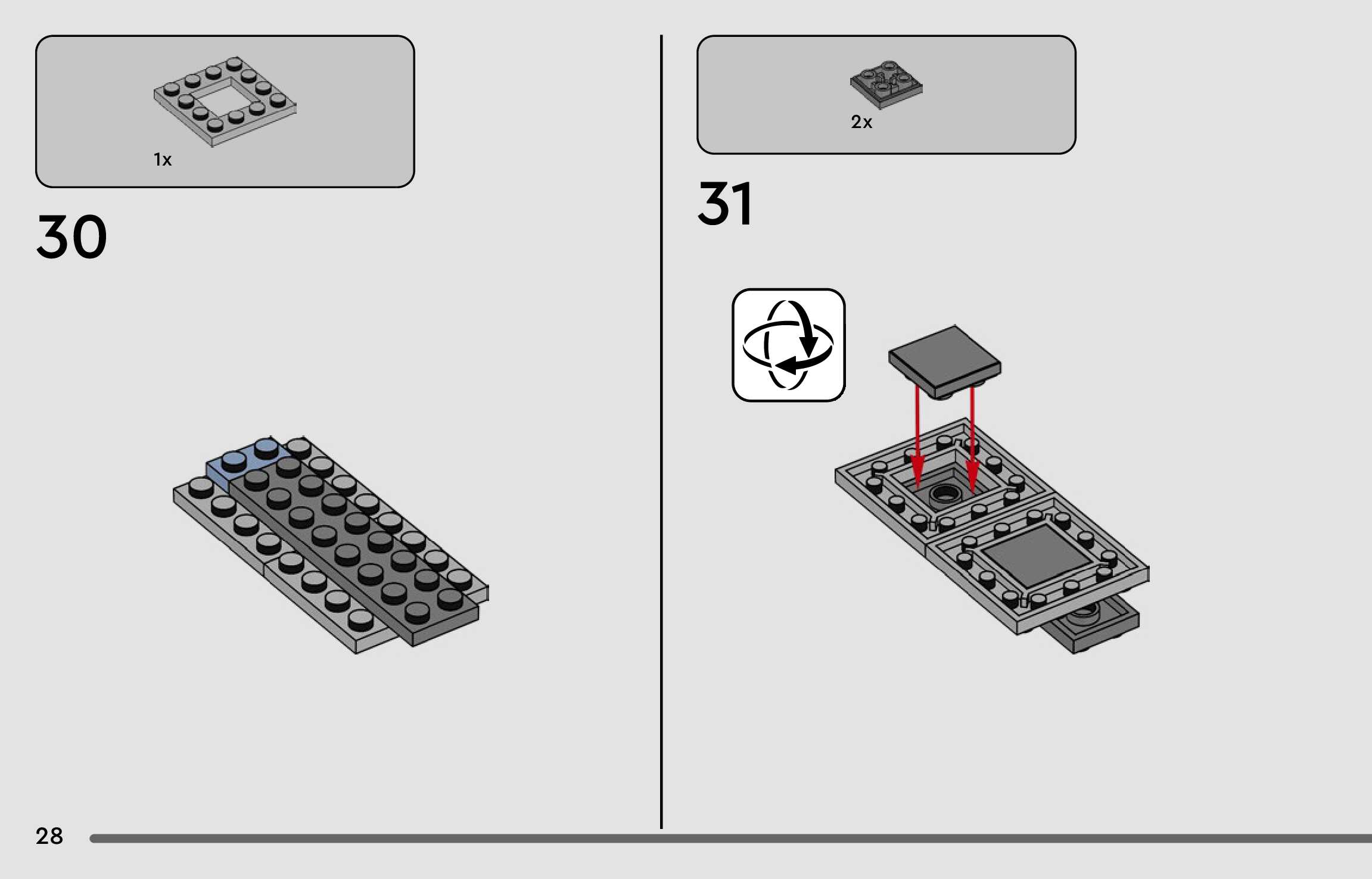 1x

30

2x

31

28