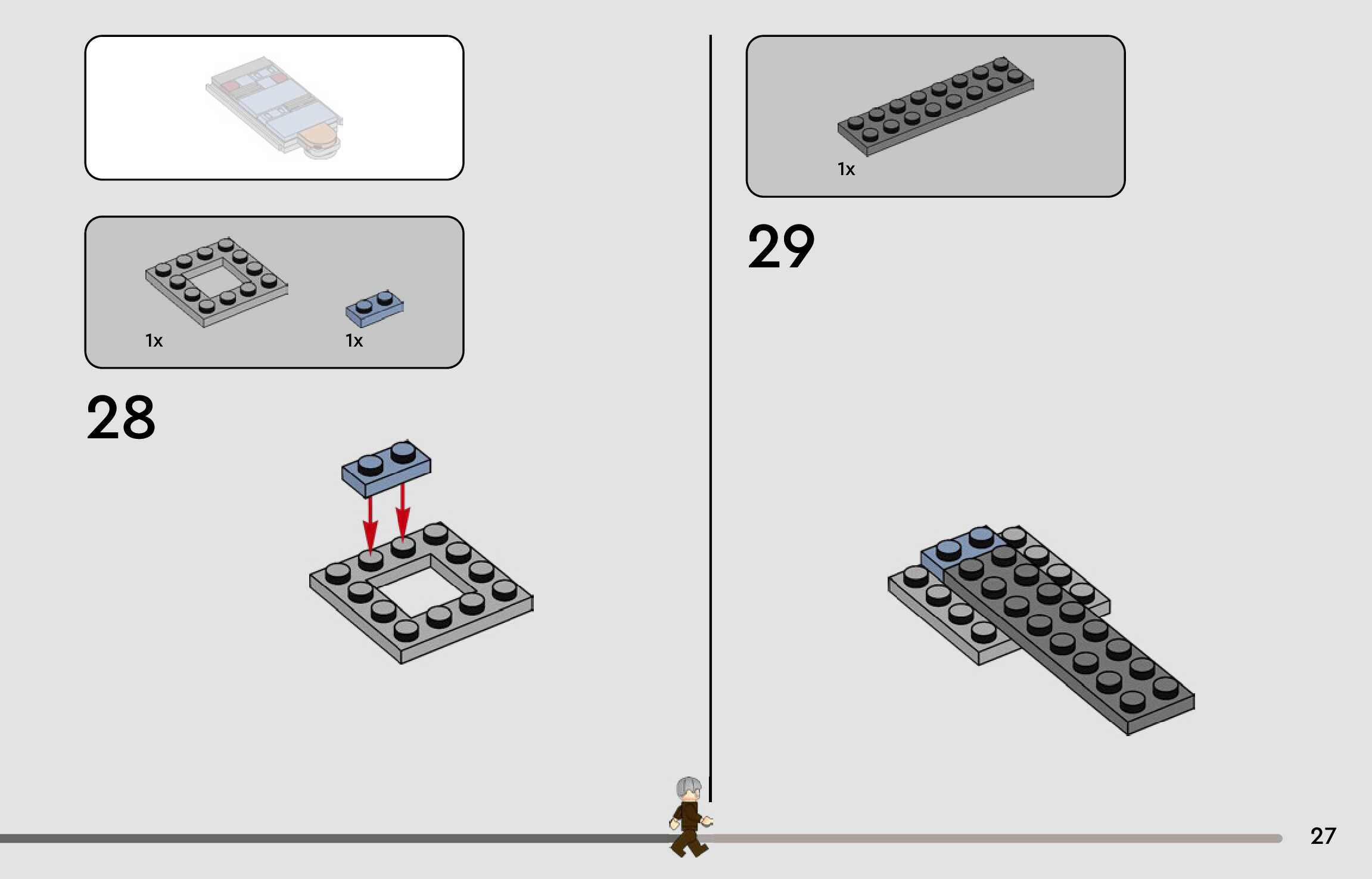 1x

1x

28

1x

29

27