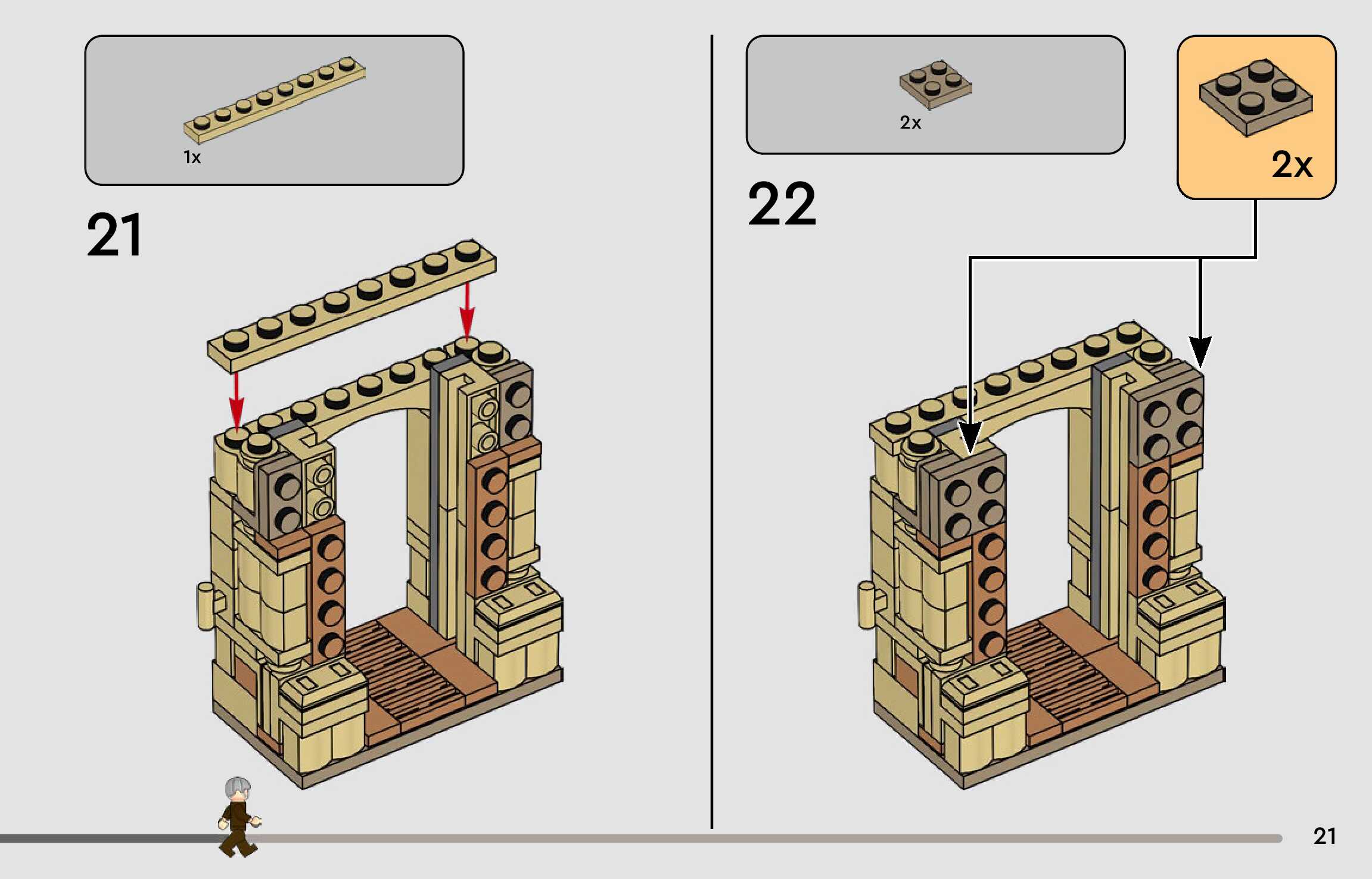 1x

21

2x

2x

22

21